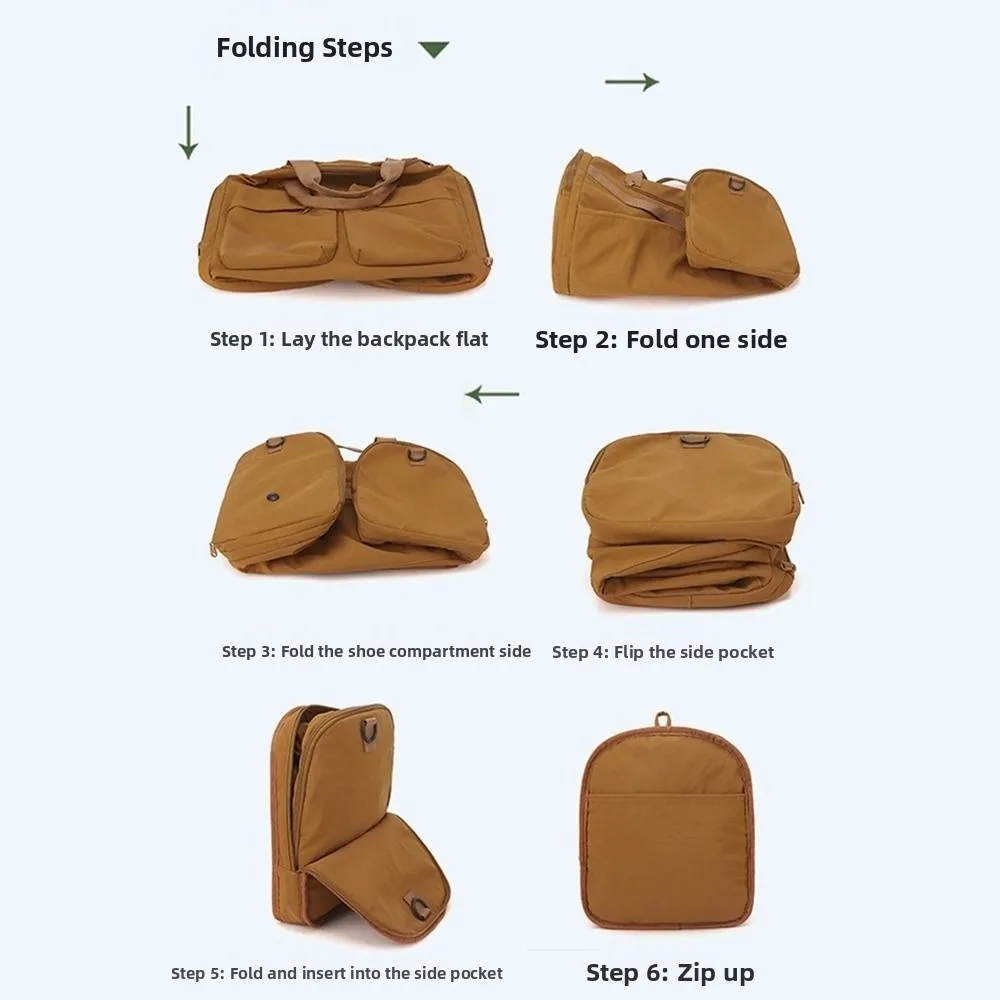 Folding Steps

Step 1: Lay the backpack flat

Step 2: Fold one side

Step 3: Fold the shoe compartment side

Step 4: Flip the side pocket

Step 5: Fold and insert into the side pocket

Step 6: Zip up