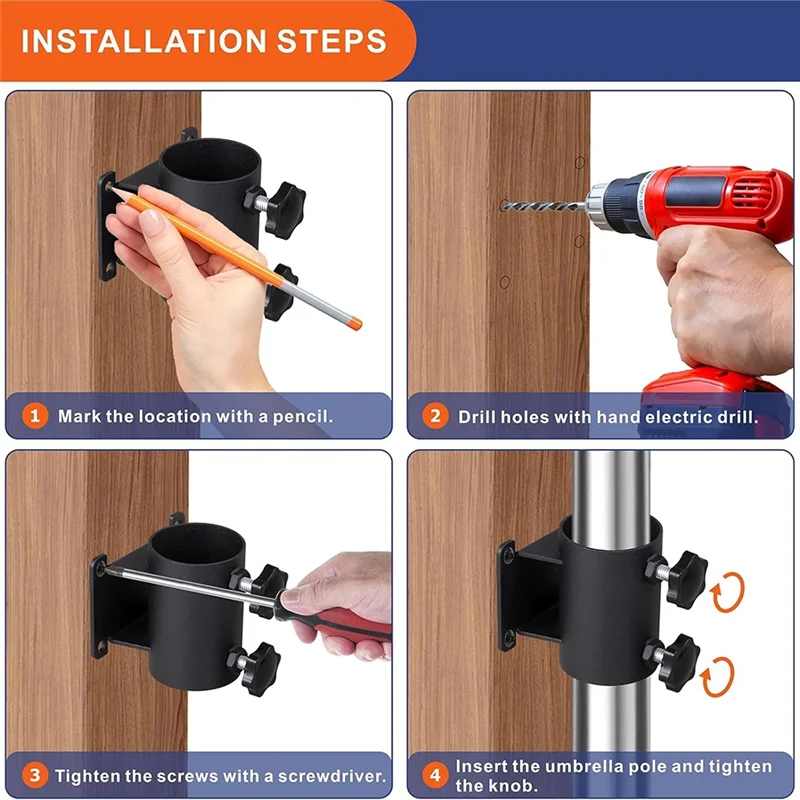 INSTALLATION STEPS

1 Mark the location with a pencil.

2 Drill holes with hand electric drill.

3 Tighten the screws with a screwdriver.

4 Insert the umbrella pole and tighten the knob.