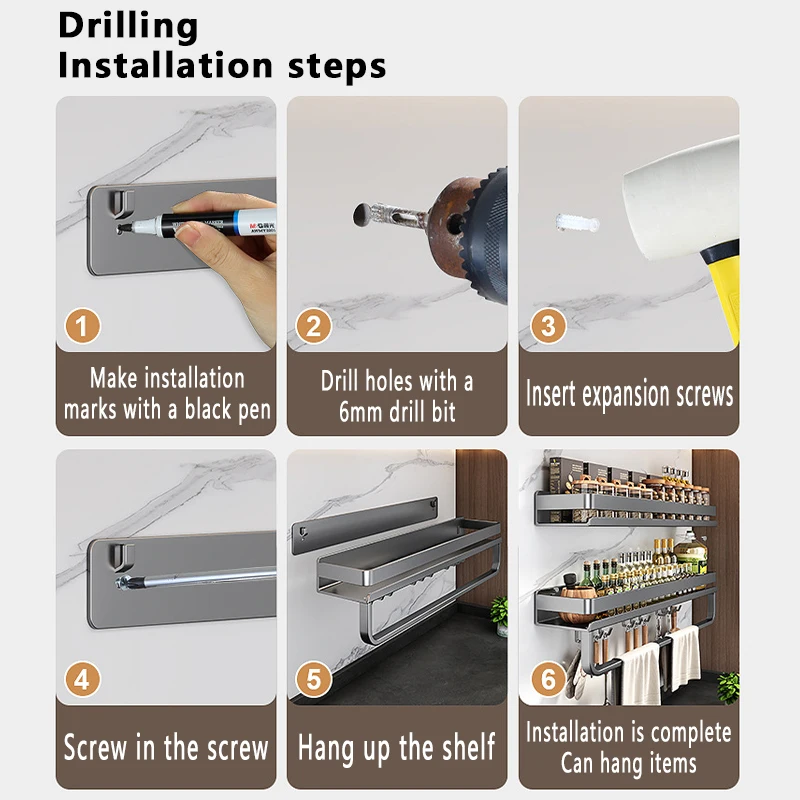 Drilling
Installation steps

1
Make installation marks with a black pen

2
Drill holes with a 6mm drill bit

3
Insert expansion screws

4
Screw in the screw

5
Hang up the shelf

6
Installation is complete
Can hang items