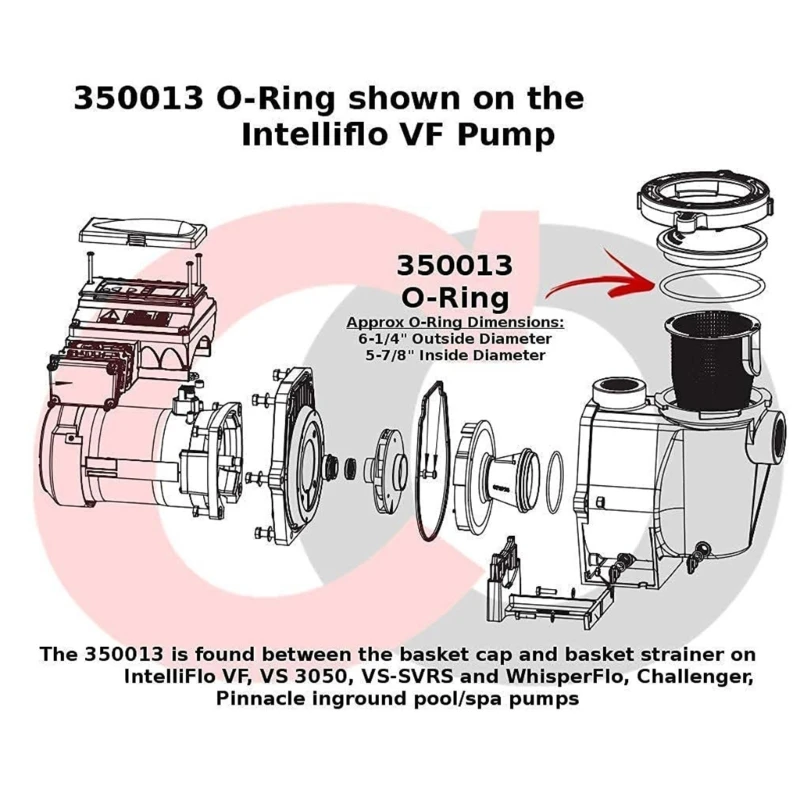 350013 O-Ring shown on the Intelliflo VF Pump

350013 O-Ring

Approx O-Ring Dimensions:
6-1/4" Outside Diameter
5-7/8" Inside Diameter

The 350013 is found between the basket cap and basket strainer on IntelliFlo VF, VS 3050, VS-SVRS and WhisperFlo, Challenger, Pinnacle inground pool/spa pumps