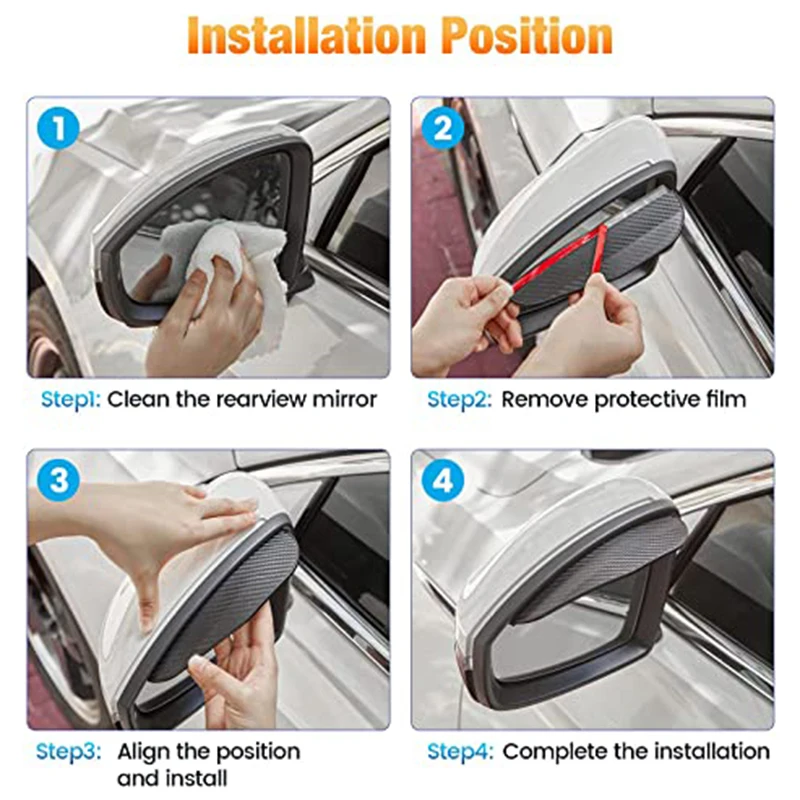 Installation Position

1

Step1: Clean the rearview mirror

2

Step2: Remove protective film

3

Step3: Align the position and install

4

Step4: Complete the installation