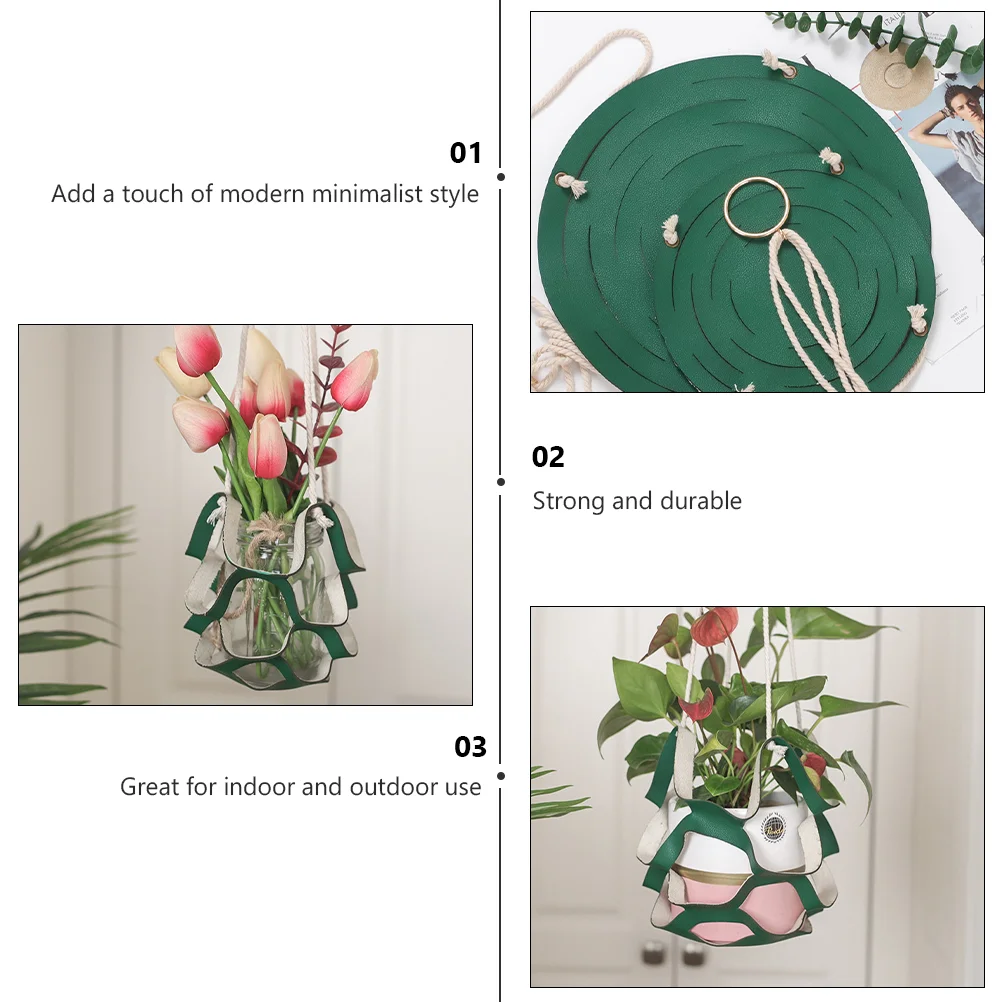 01
Add a touch of modern minimalist style

02
Strong and durable

03
Great for indoor and outdoor use