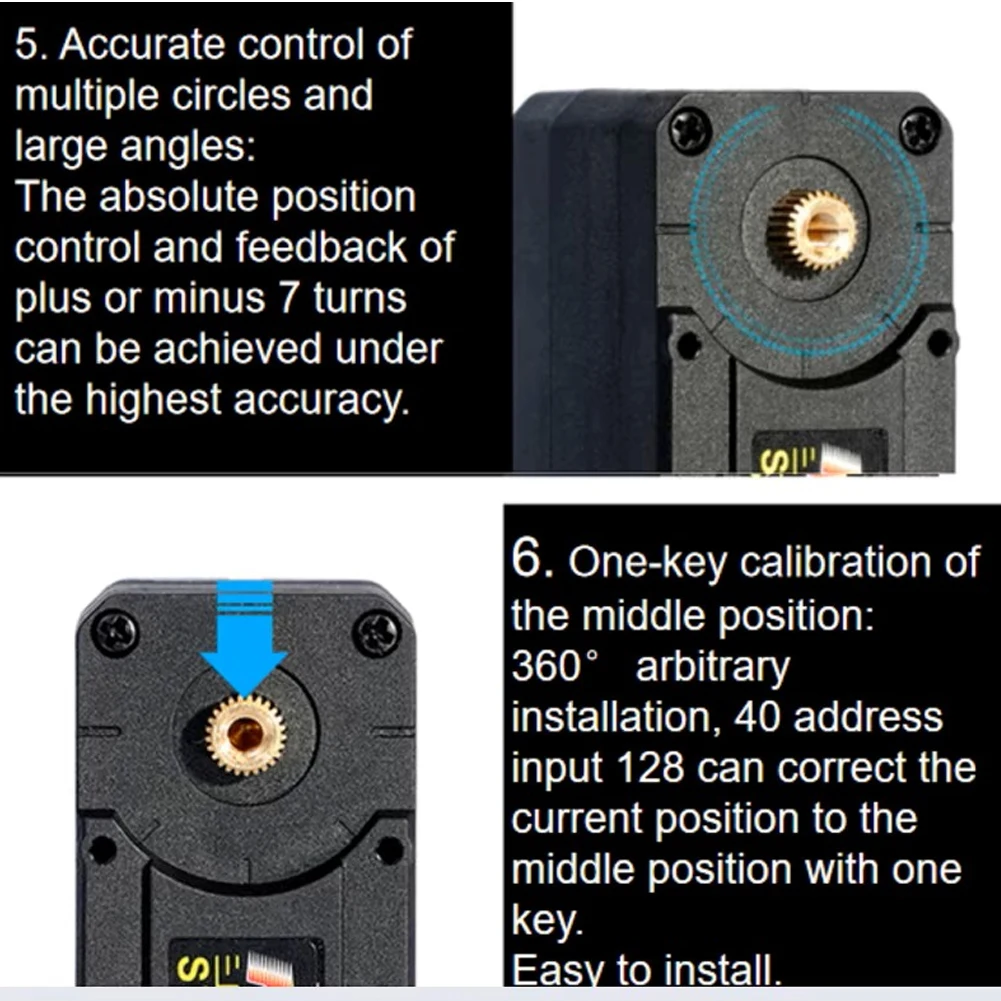 5. Accurate control of multiple circles and large angles:
The absolute position control and feedback of plus or minus 7 turns can be achieved under the highest accuracy.

6. One-key calibration of the middle position:
360° arbitrary installation, 40 address input 128 can correct the current position to the middle position with one key.
Easy to install.