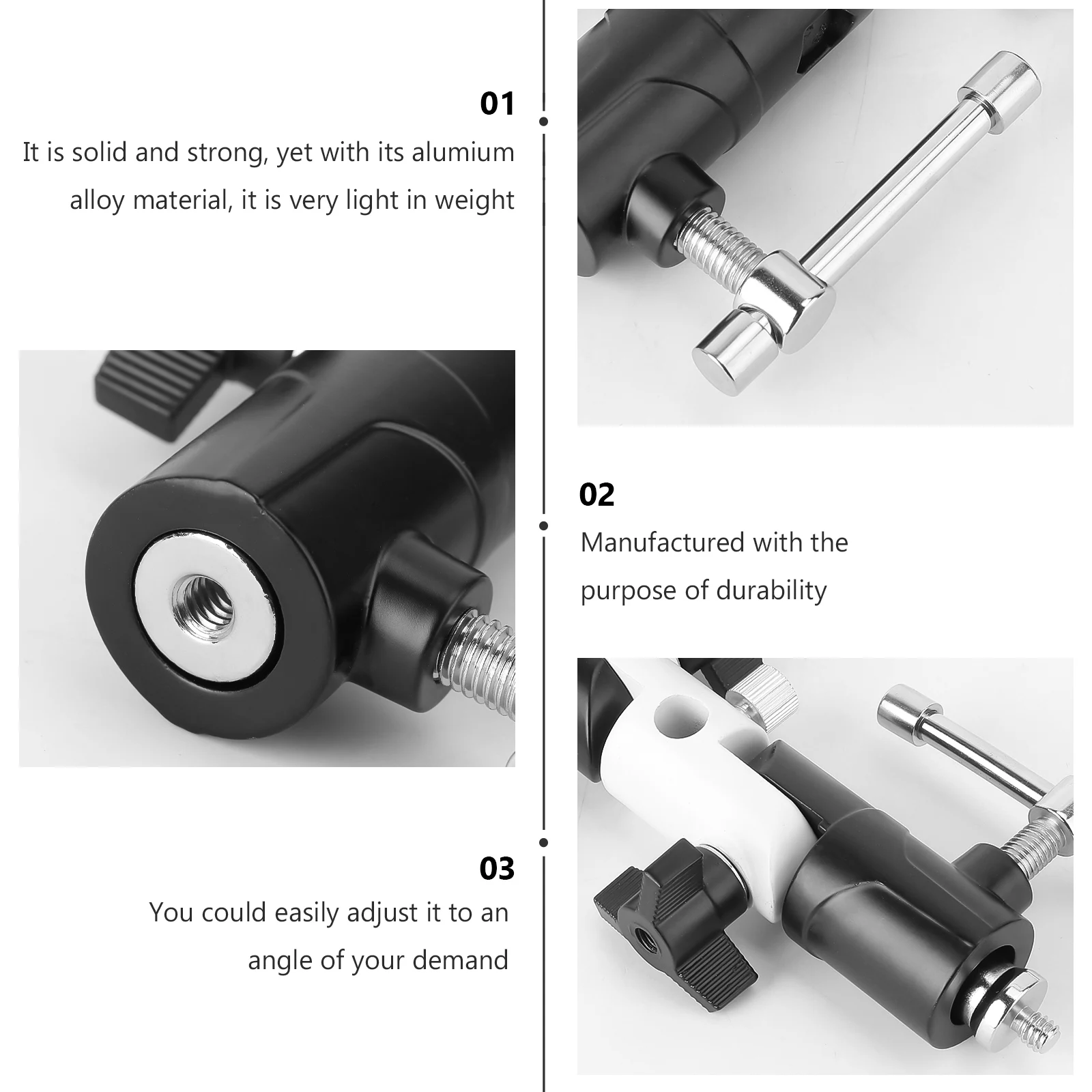 01

It is solid and strong, yet with its alumium alloy material, it is very light in weight

02

Manufactured with the purpose of durability

03

You could easily adjust it to an angle of your demand