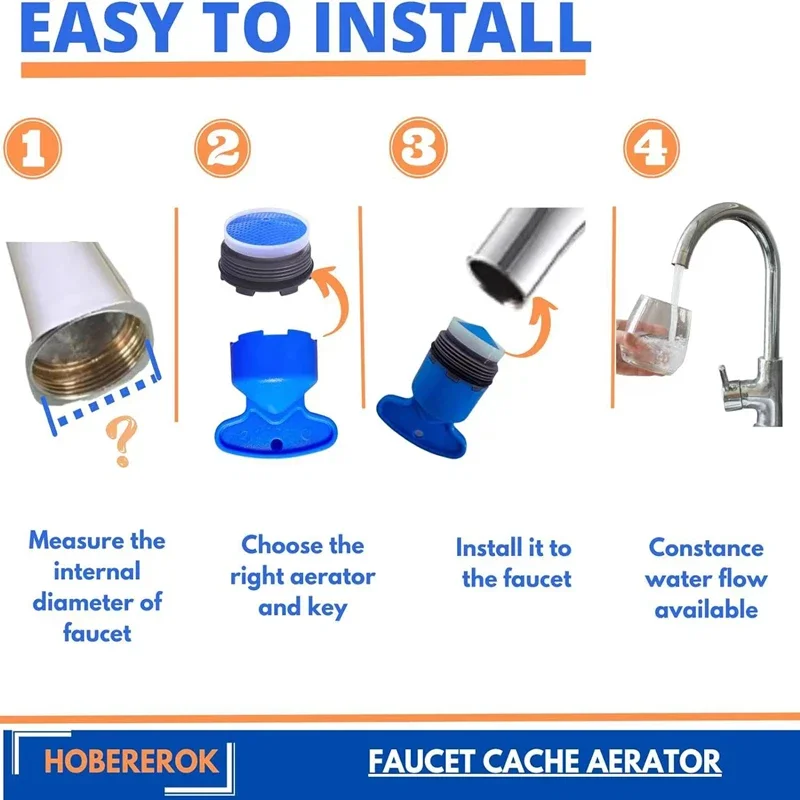 EASY TO INSTALL

1

2

3

4

?

Measure the internal diameter of faucet

Choose the right aerator and key

Install it to the faucet

Constance water flow available

HOBEREROK

FAUCET CACHE AERATOR