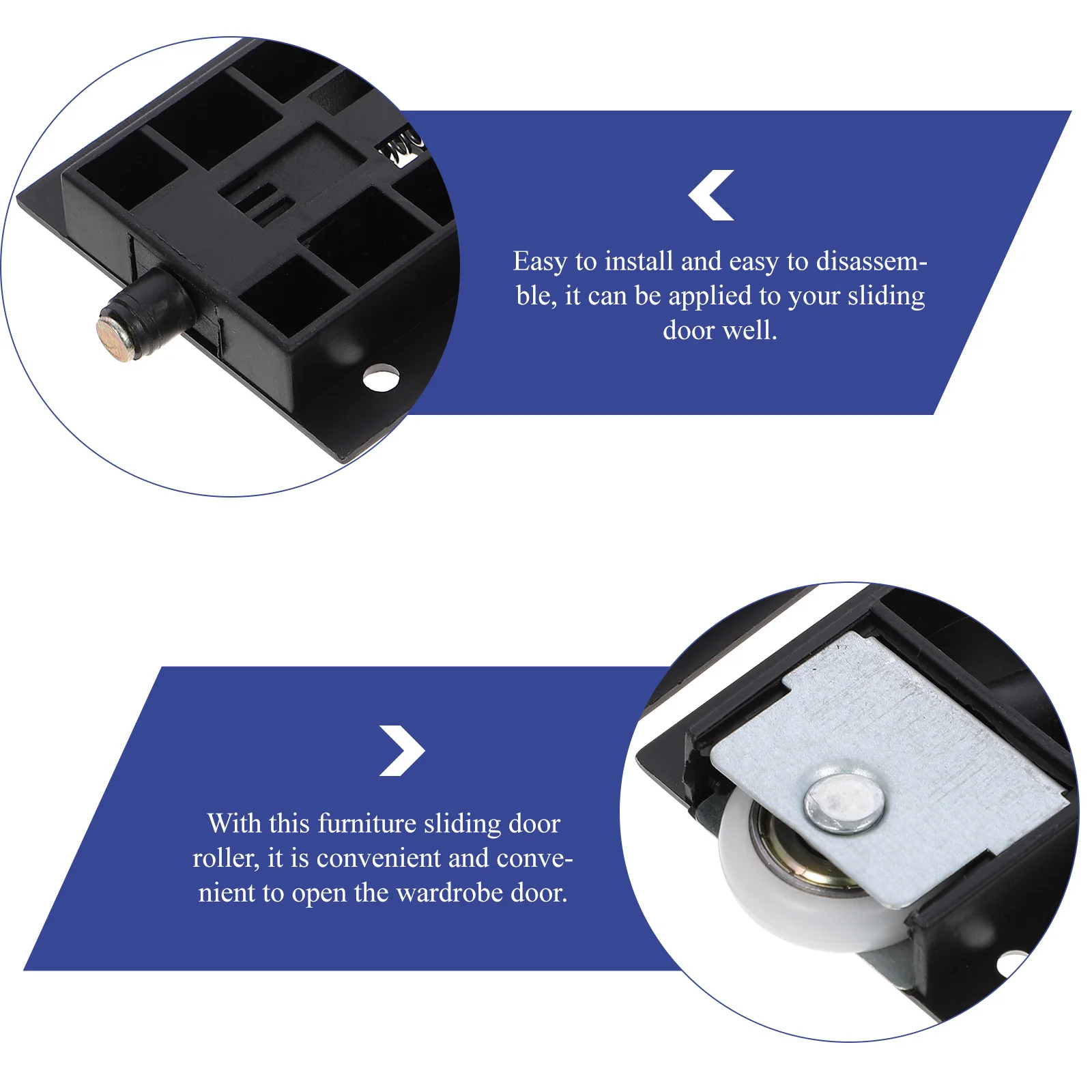 Easy to install and easy to disassemble, it can be applied to your sliding door well.

With this furniture sliding door roller, it is convenient and convenient to open the wardrobe door.