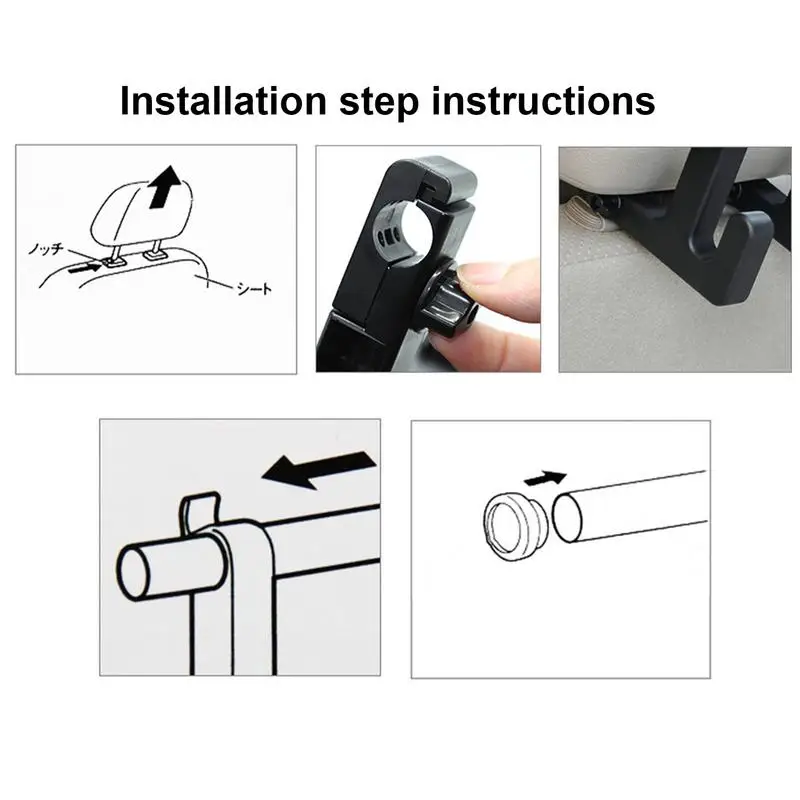 Installation step instructions

ノッチ

シート