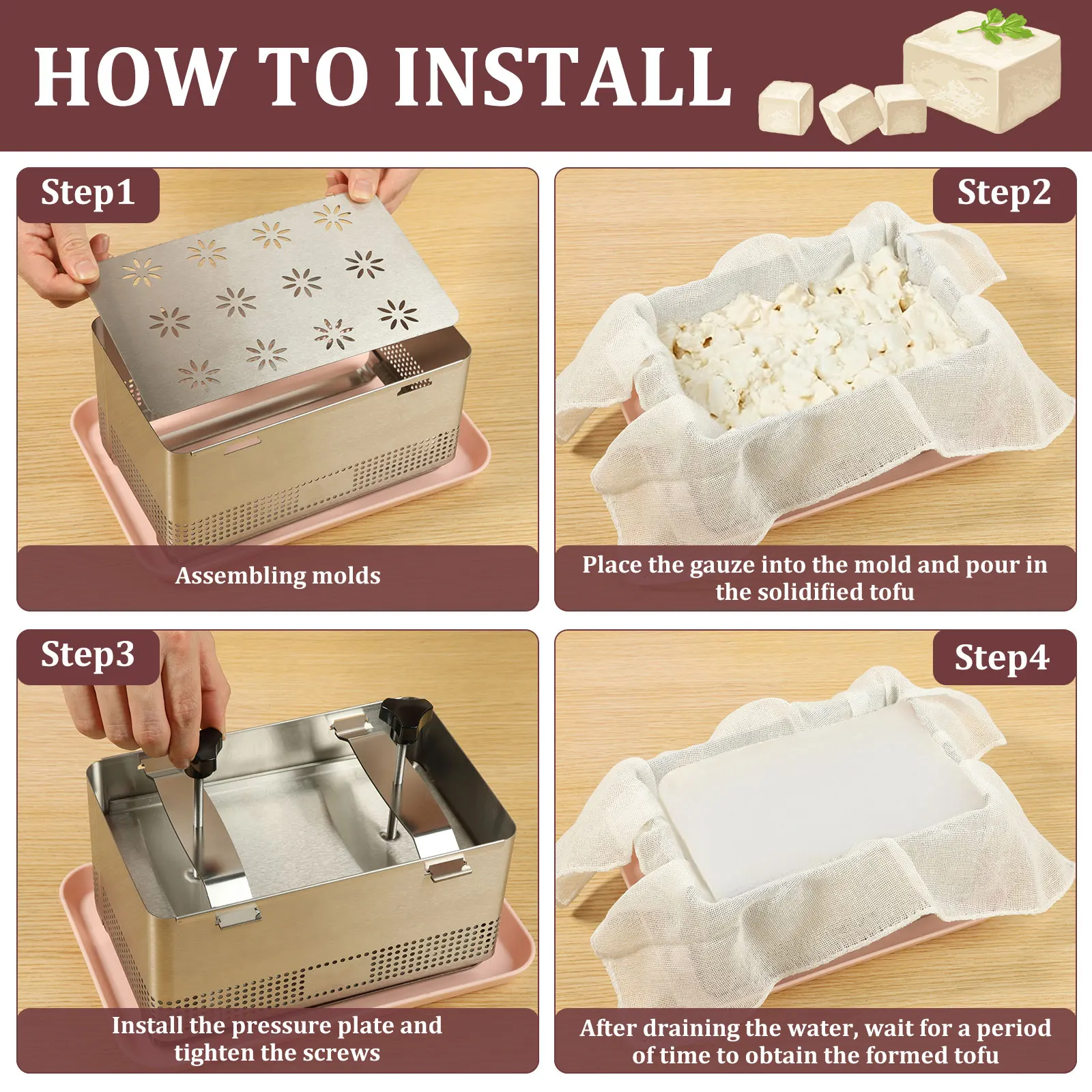 HOW TO INSTALL

Step1

Assembling molds

Step2

Place the gauze into the mold and pour in the solidified tofu

Step3

Install the pressure plate and tighten the screws

Step4

After draining the water, wait for a period of time to obtain the formed tofu