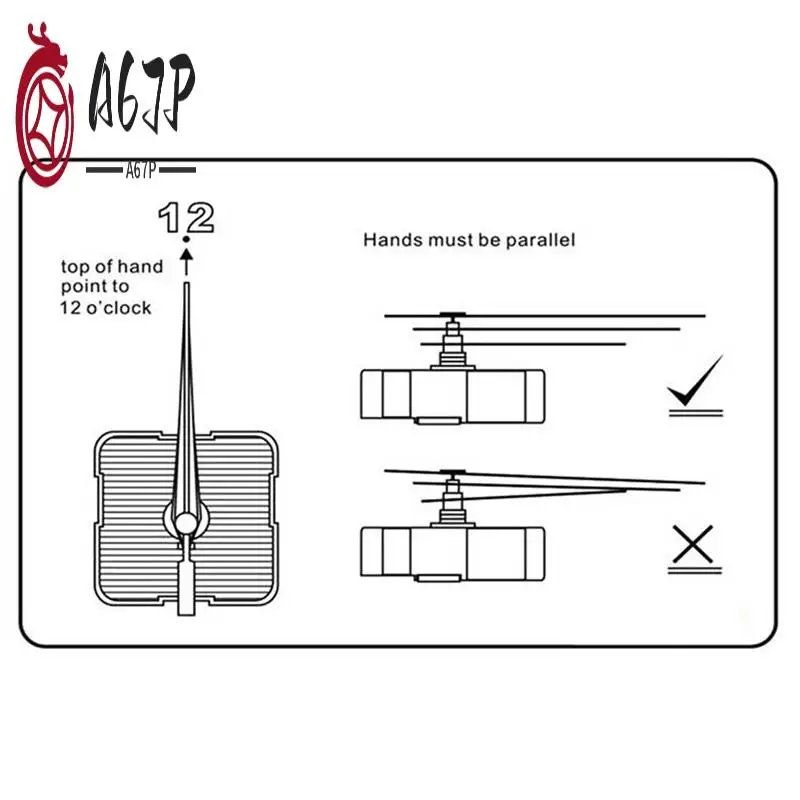 A67P
A67P

12

top of hand point to 12 o'clock

Hands must be parallel