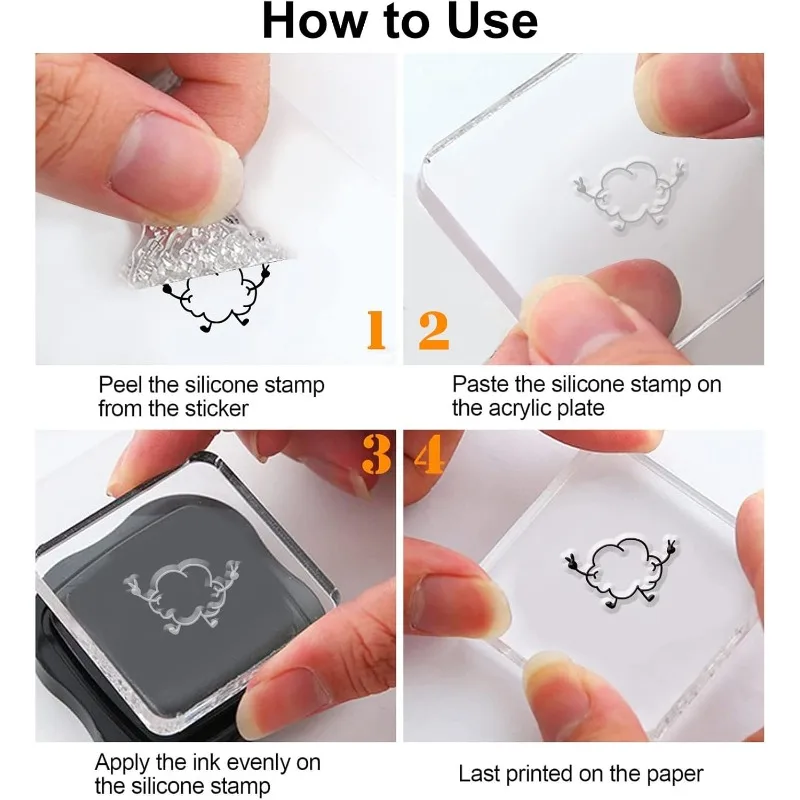 How to Use

1

Peel the silicone stamp from the sticker

2

Paste the silicone stamp on the acrylic plate

3

Apply the ink evenly on the silicone stamp

4

Last printed on the paper