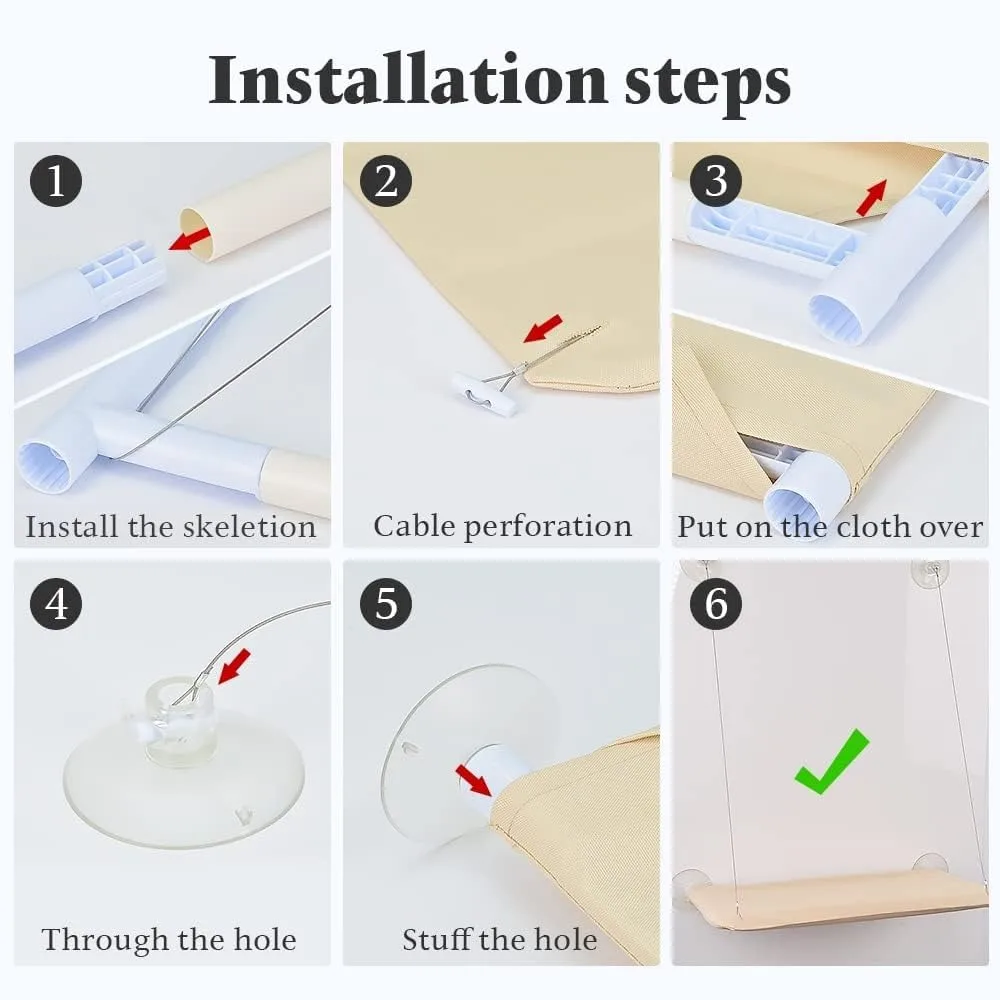 Installation steps

1
Install the skeletion

2
Cable perforation

3
Put on the cloth over

4
Through the hole

5
Stuff the hole

6