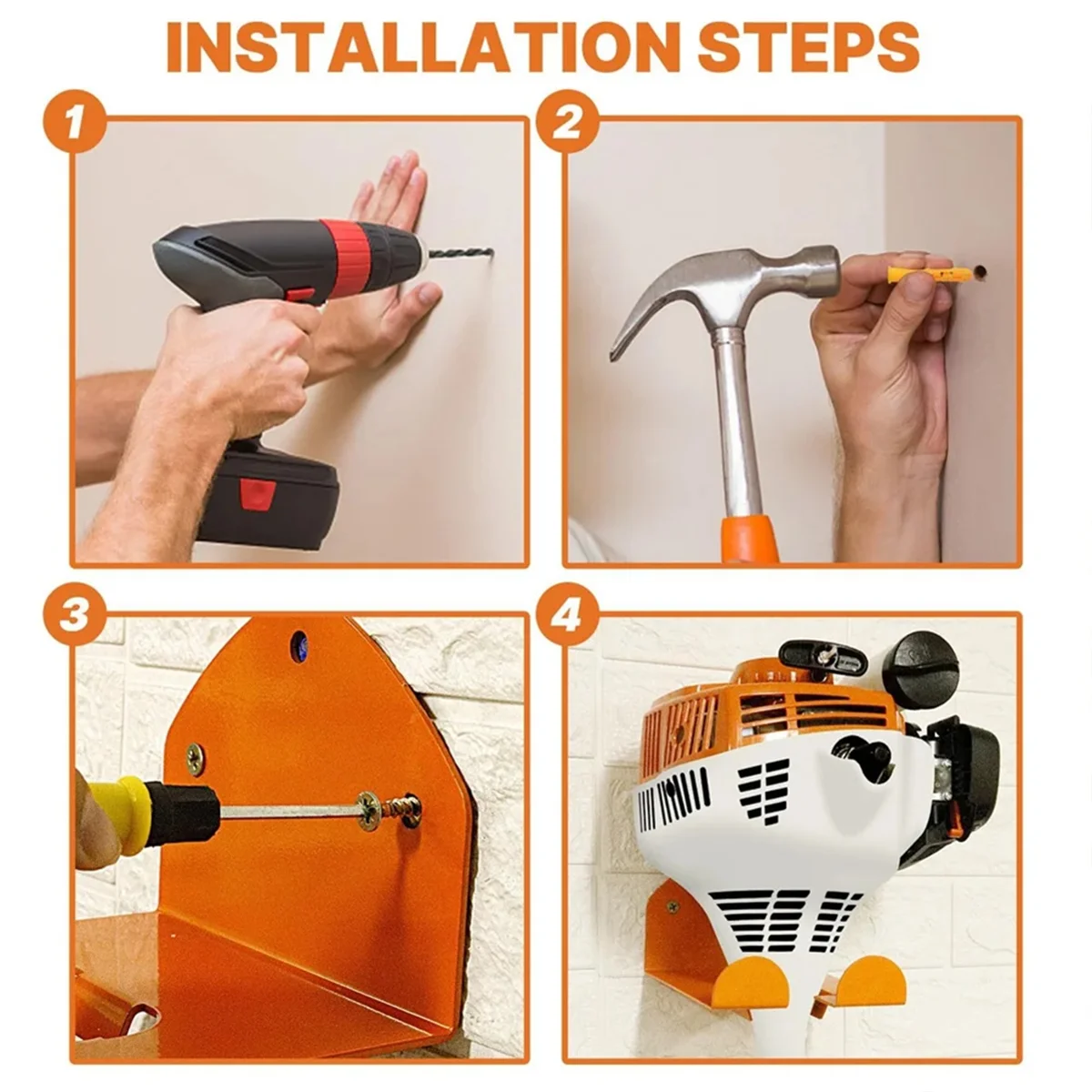 INSTALLATION STEPS

1

2

3

4