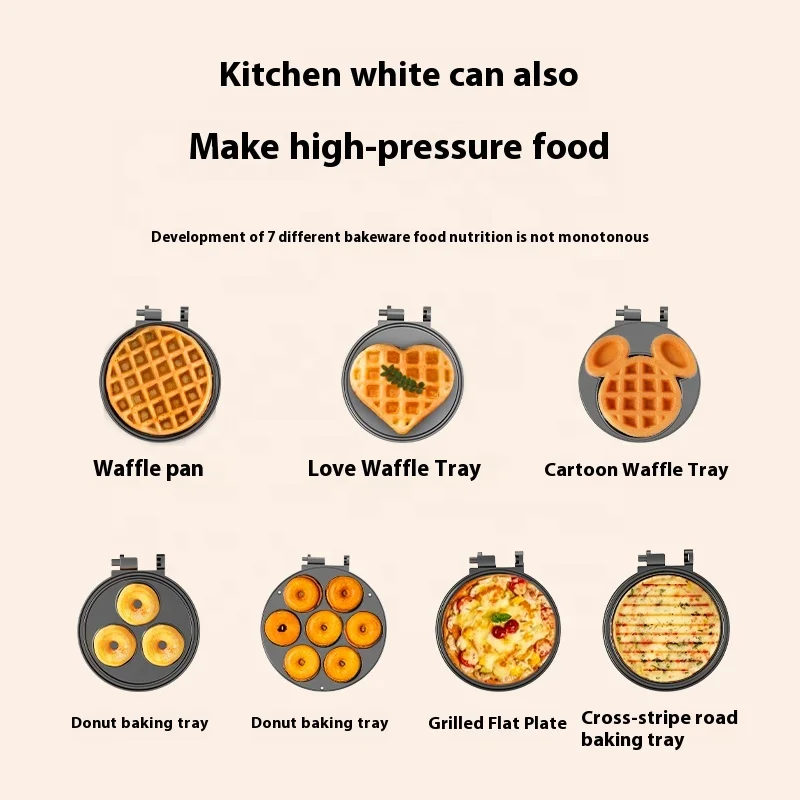 Kitchen white can also

Make high-pressure food

Development of 7 different bakeware food nutrition is not monotonous

Waffle pan

Love Waffle Tray

Cartoon Waffle Tray

Donut baking tray

Donut baking tray

Grilled Flat Plate

Cross-stripe road baking tray