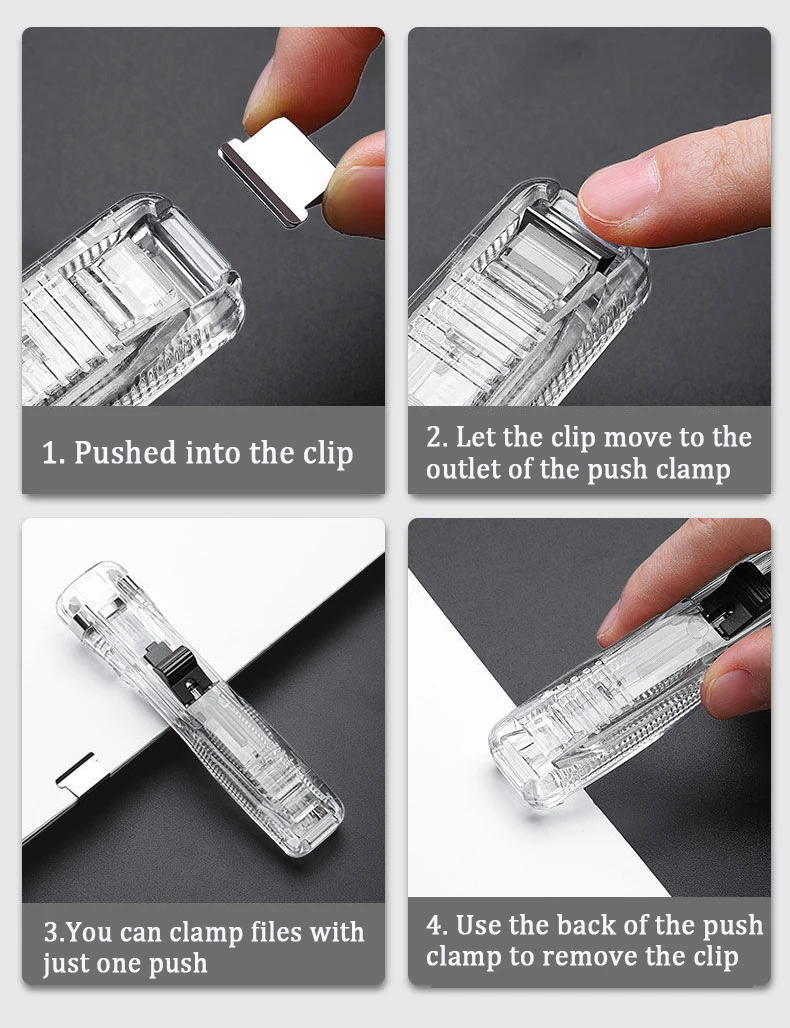 1. Pushed into the clip

2. Let the clip move to the outlet of the push clamp

3.You can clamp files with just one push

4. Use the back of the push clamp to remove the clip