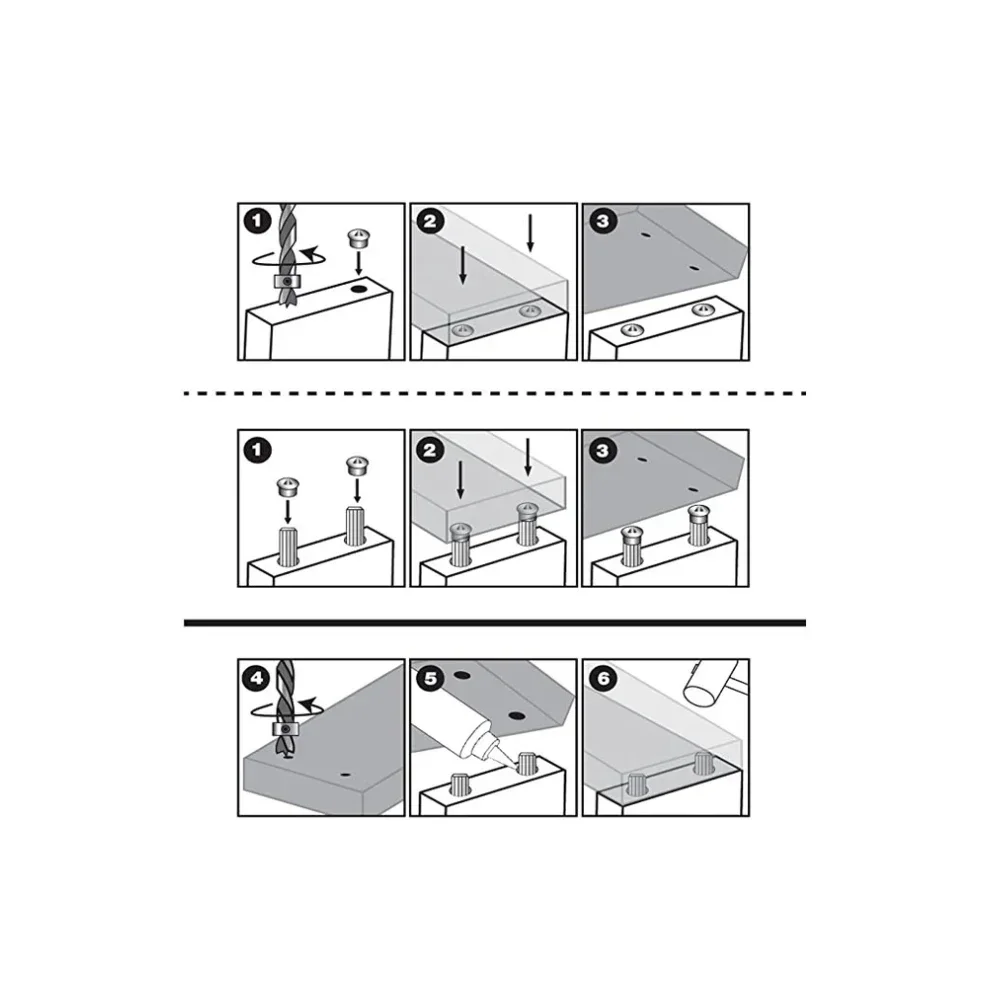 1
2
3
1
2
3
4
5
6