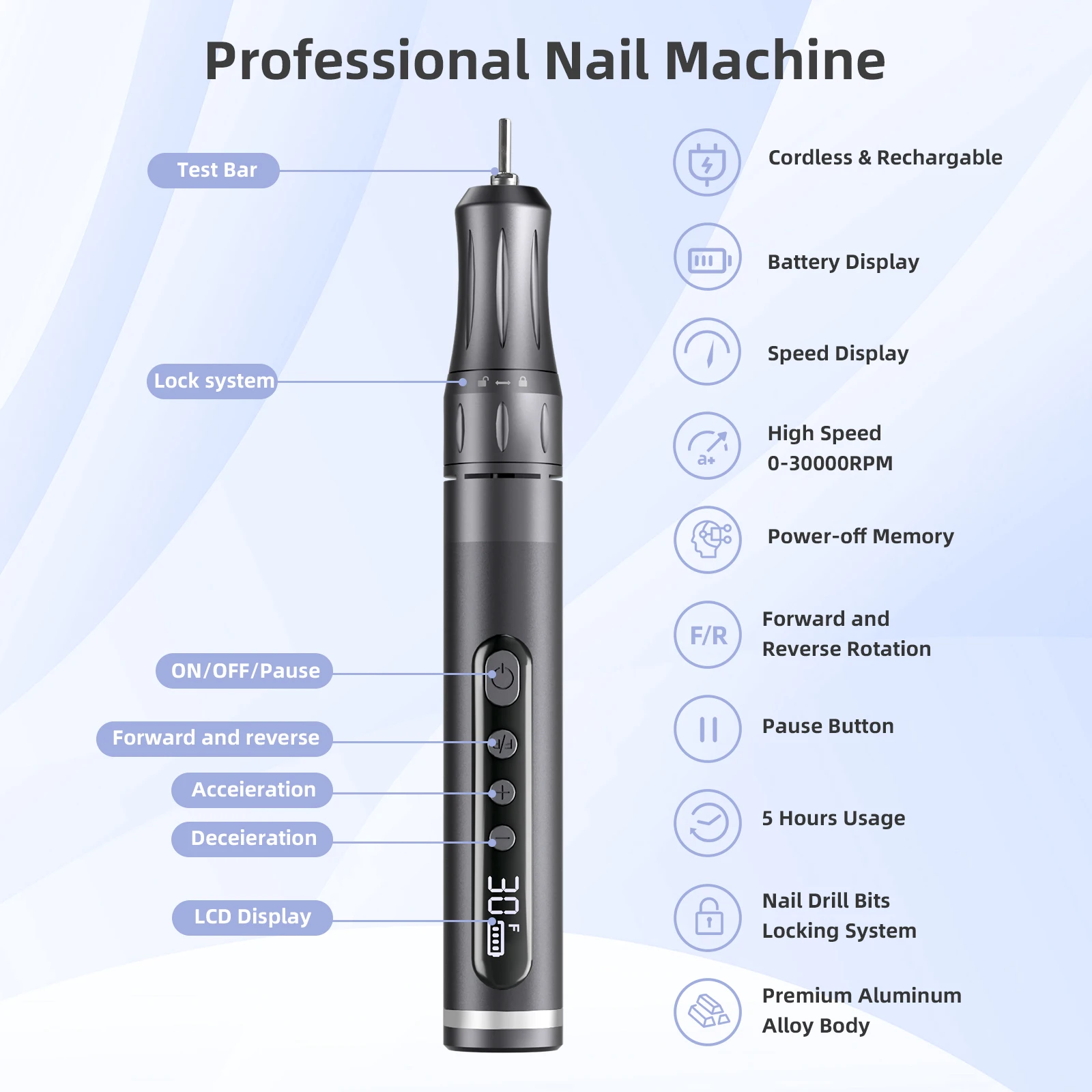 Professional Nail Machine

Test Bar

Lock system

ON/OFF/Pause

Forward and reverse

Acceieration

Deceieration

LCD Display

F/R

30

F

Cordless & Rechargable

Battery Display

Speed Display

a+

High Speed
0-30000RPM

Power-off Memory

F/R

Forward and
Reverse Rotation

Pause Button

5 Hours Usage

Nail Drill Bits
Locking System

Premium Aluminum
Alloy Body