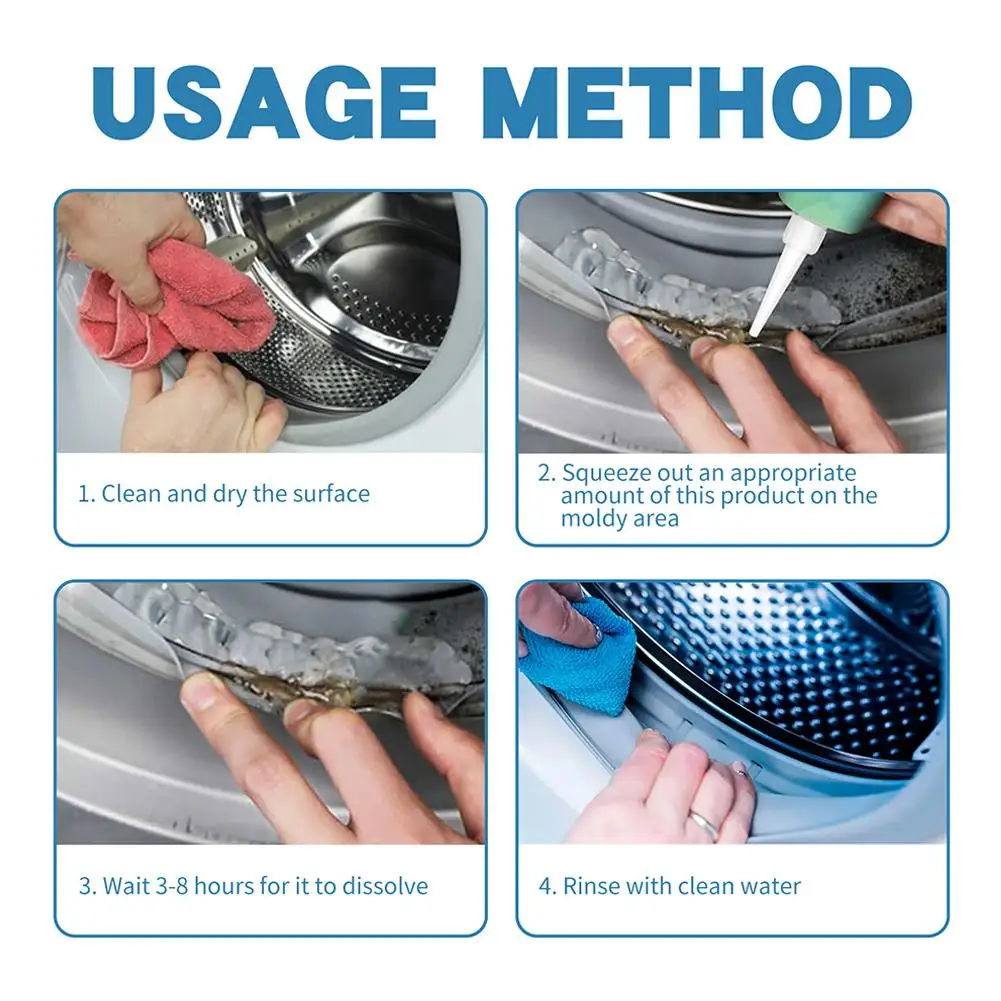 USAGE METHOD

1. Clean and dry the surface

2. Squeeze out an appropriate amount of this product on the moldy area

3. Wait 3-8 hours for it to dissolve

4. Rinse with clean water