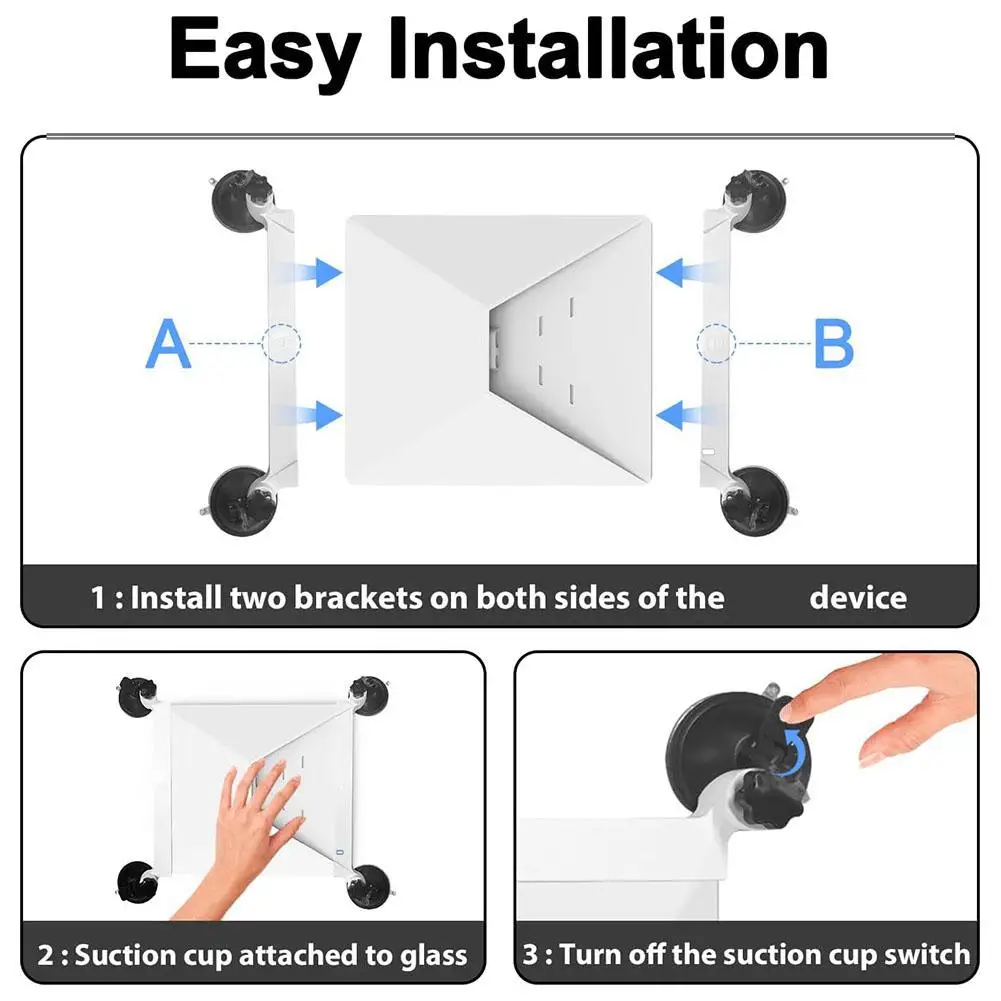 Easy Installation

A

B

1 : Install two brackets on both sides of the device

2 : Suction cup attached to glass

3 : Turn off the suction cup switch