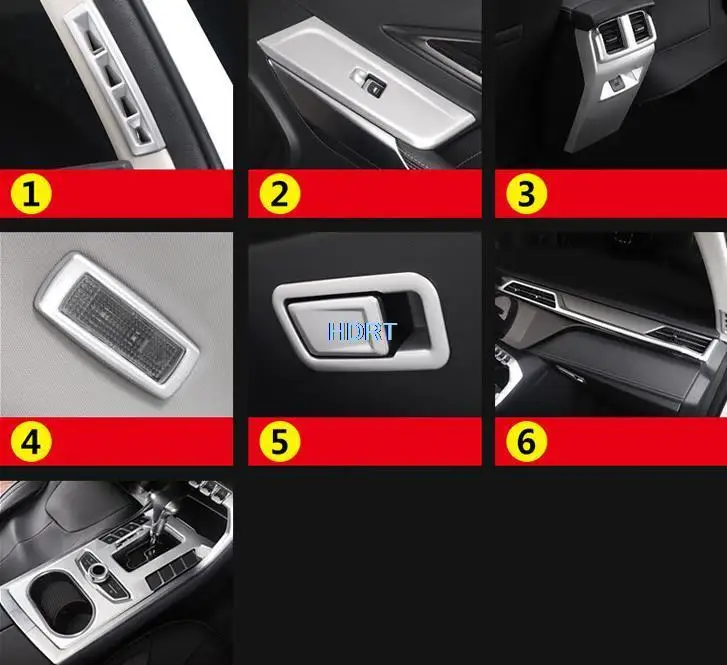 1

2

3

4

HDRT

5

6