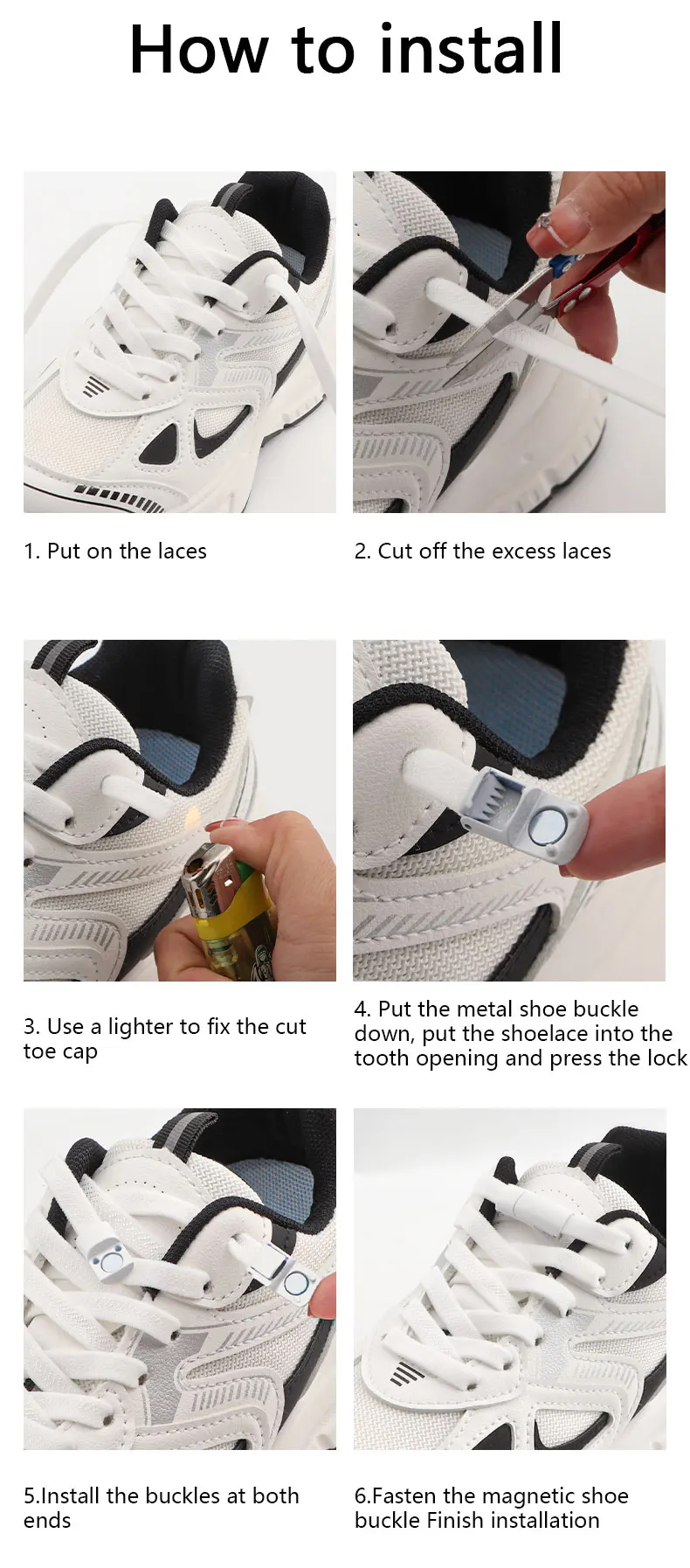 How to install

1. Put on the laces

2. Cut off the excess laces

3. Use a lighter to fix the cut toe cap

4. Put the metal shoe buckle down, put the shoelace into the tooth opening and press the lock

5.Install the buckles at both ends

6.Fasten the magnetic shoe buckle Finish installation