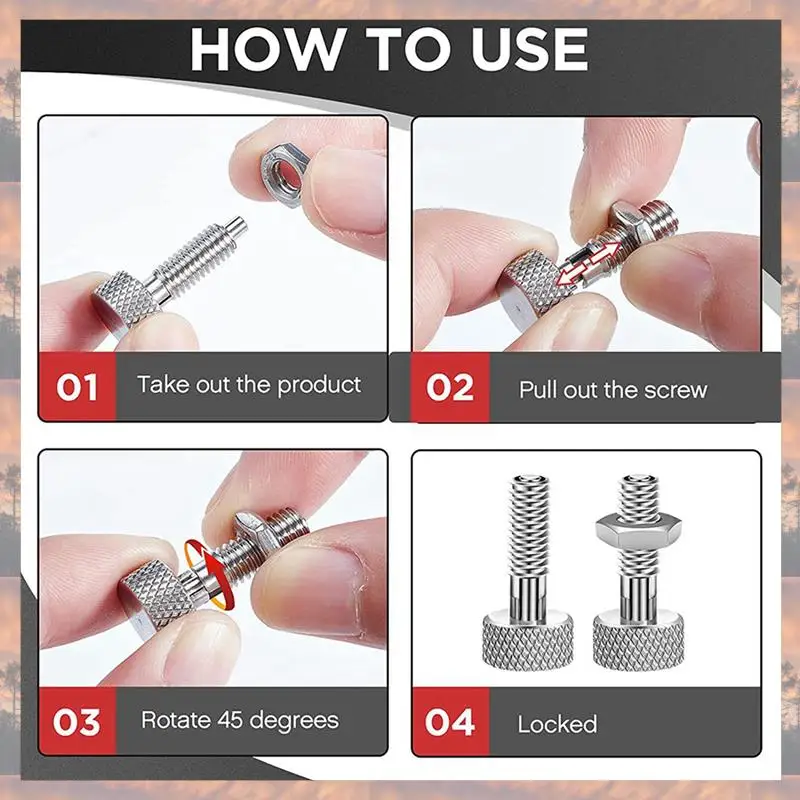 HOW TO USE

01 Take out the product

02 Pull out the screw

03 Rotate 45 degrees

04 Locked