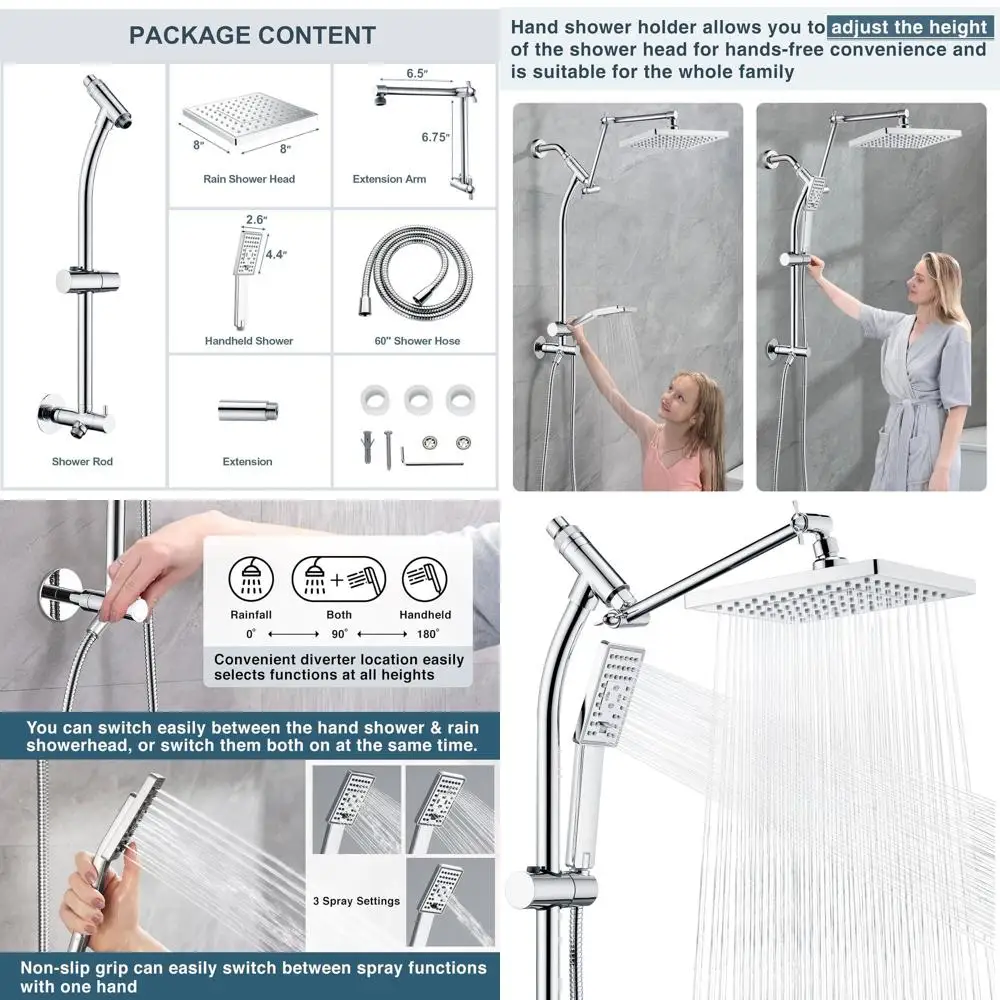 PACKAGE CONTENT

Shower Rod

8"

8"

Rain Shower Head

6.5"

6.75"

Extension Arm

2.6"

4.4"

Handheld Shower

60" Shower Hose

Extension

Hand shower holder allows you to adjust the height of the shower head for hands-free convenience and is suitable for the whole family

Rainfall

Both

Handheld

0°

90°

180°

Convenient diverter location easily selects functions at all heights

You can switch easily between the hand shower & rain showerhead, or switch them both on at the same time.

3 Spray Settings

Non-slip grip can easily switch between spray functions with one hand