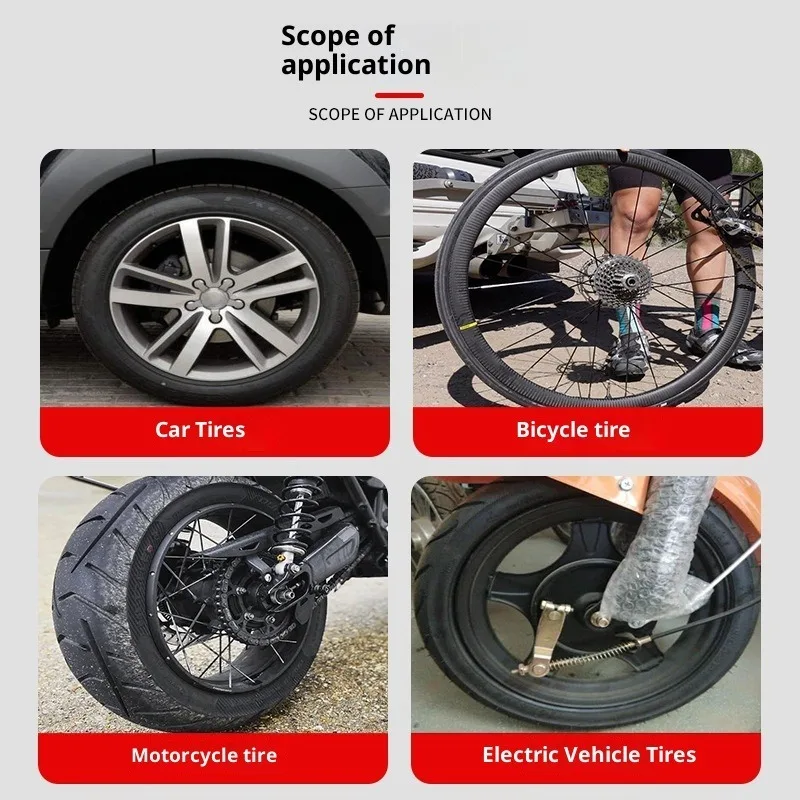 Scope of application

SCOPE OF APPLICATION

Car Tires

Bicycle tire

Motorcycle tire

Electric Vehicle Tires