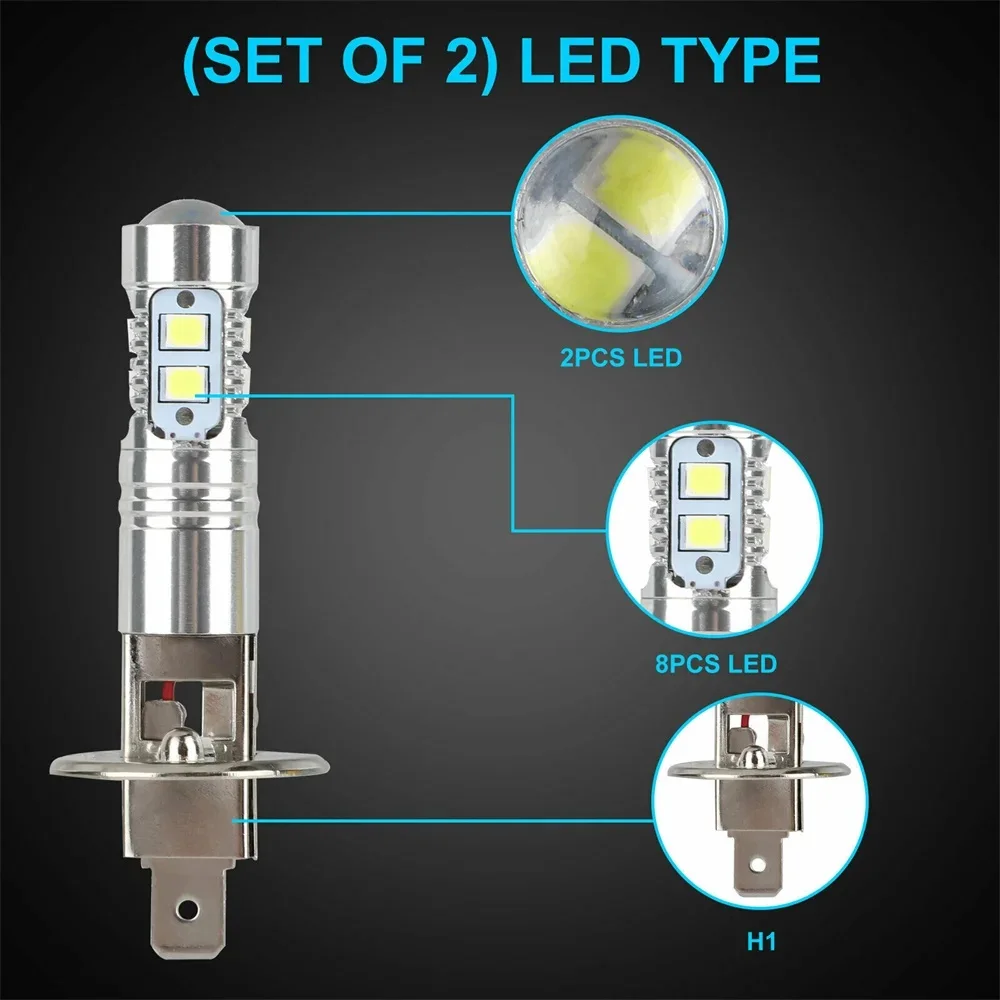 (SET OF 2) LED TYPE

2PCS LED

8PCS LED

H1