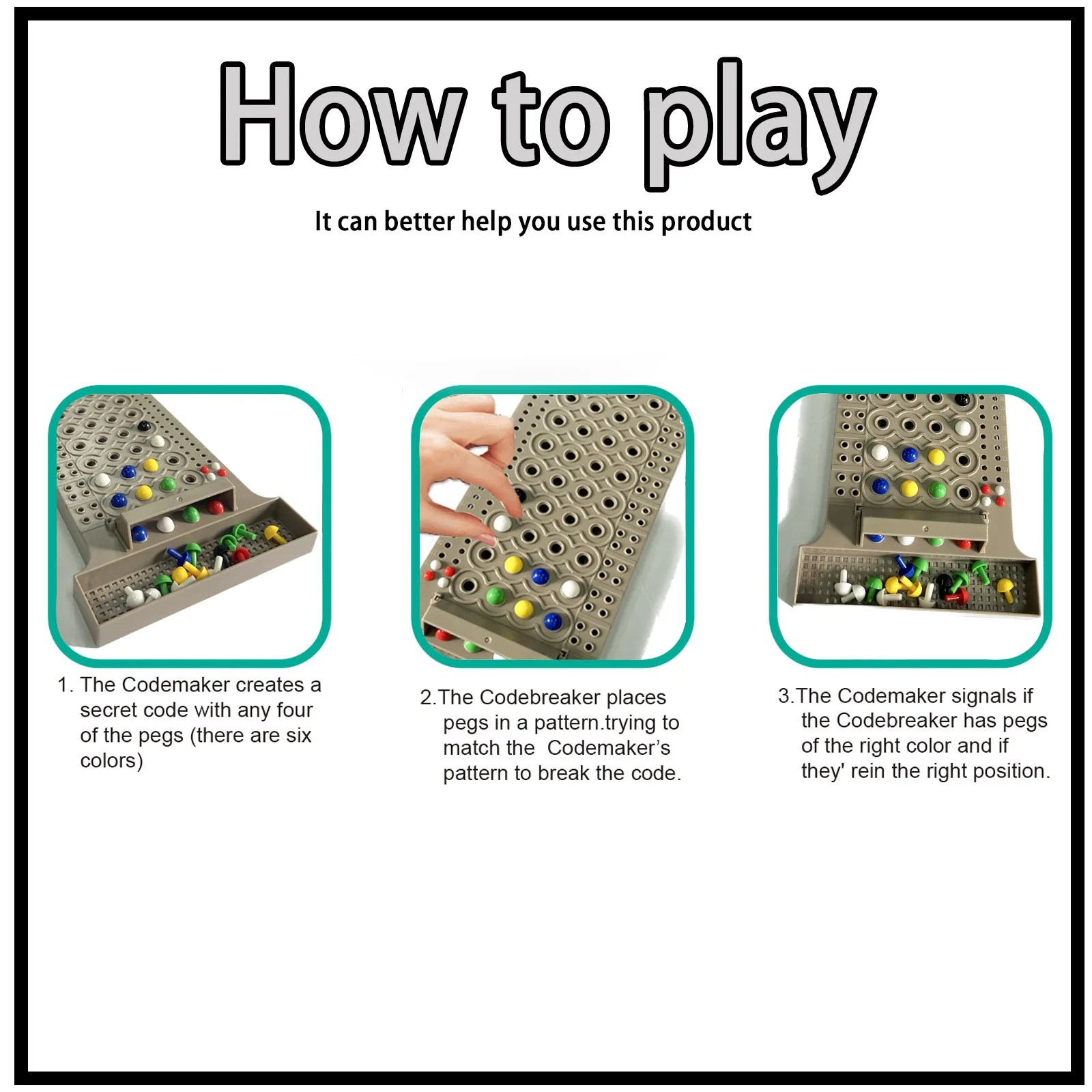 How to play

It can better help you use this product

1. The Codemaker creates a secret code with any four of the pegs (there are six colors)

2.The Codebreaker places pegs in a pattern.trying to match the Codemaker's pattern to break the code.

3.The Codemaker signals if the Codebreaker has pegs of the right color and if they' rein the right position.