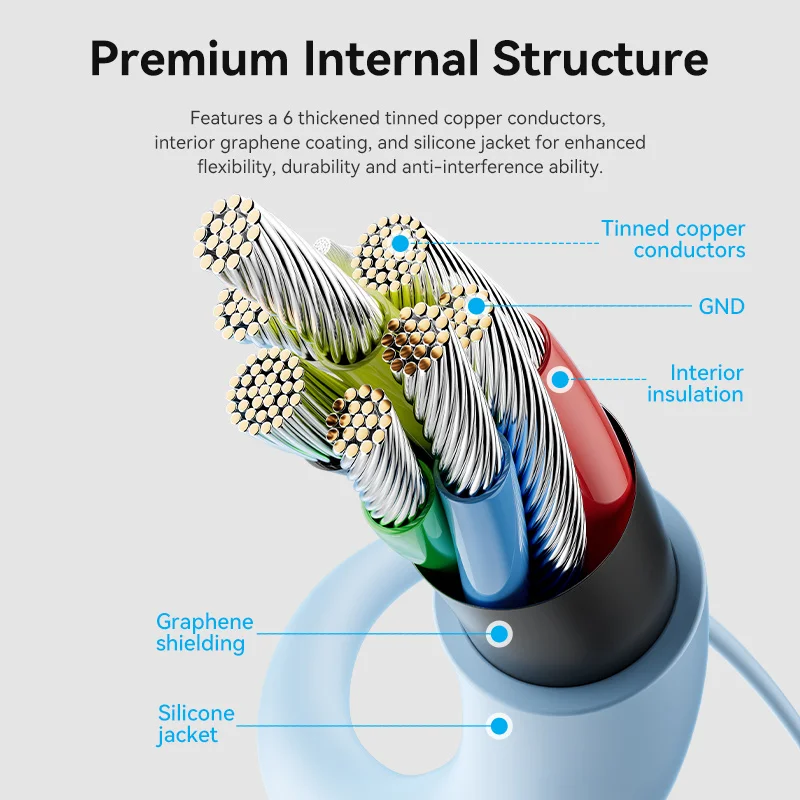 Premium Internal Structure

Features a 6 thickened tinned copper conductors, interior graphene coating, and silicone jacket for enhanced flexibility, durability and anti-interference ability.

Tinned copper conductors

GND

Interior insulation

Graphene shielding

Silicone jacket