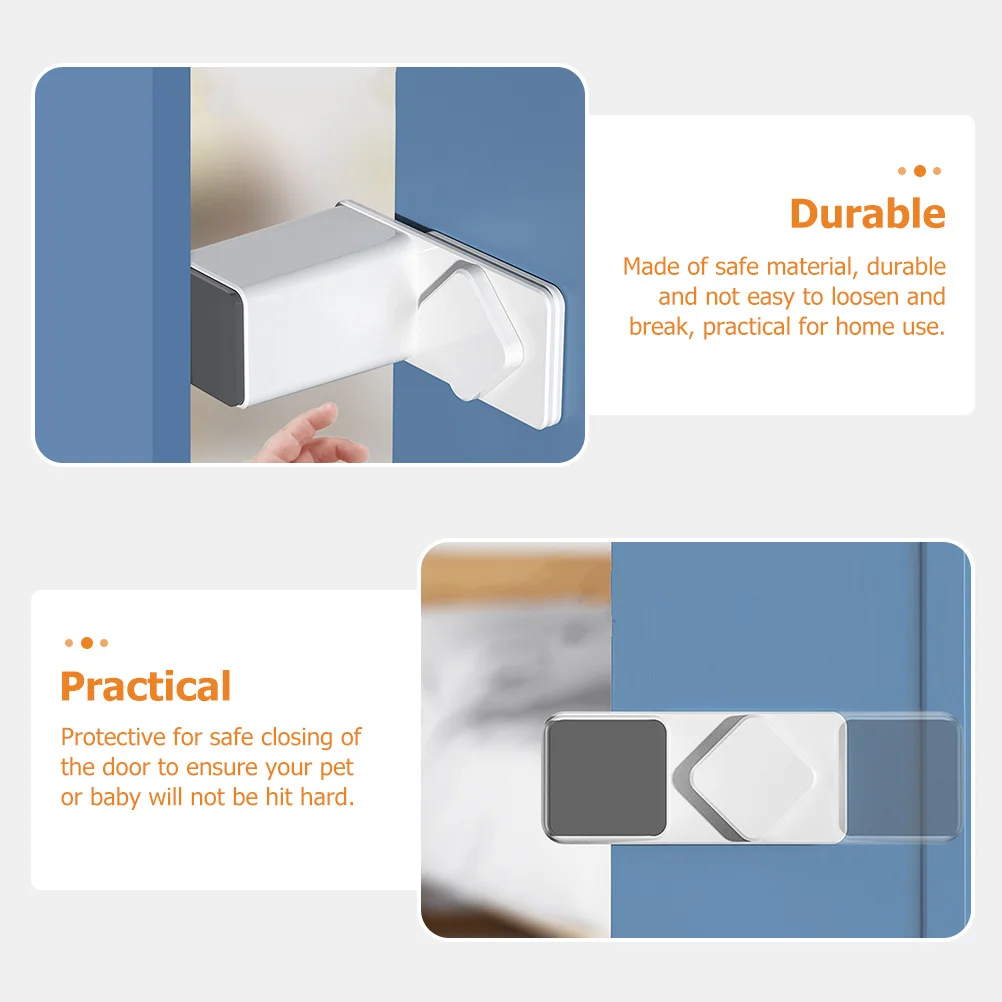 Durable

Made of safe material, durable and not easy to loosen and break, practical for home use.

Practical

Protective for safe closing of the door to ensure your pet or baby will not be hit hard.