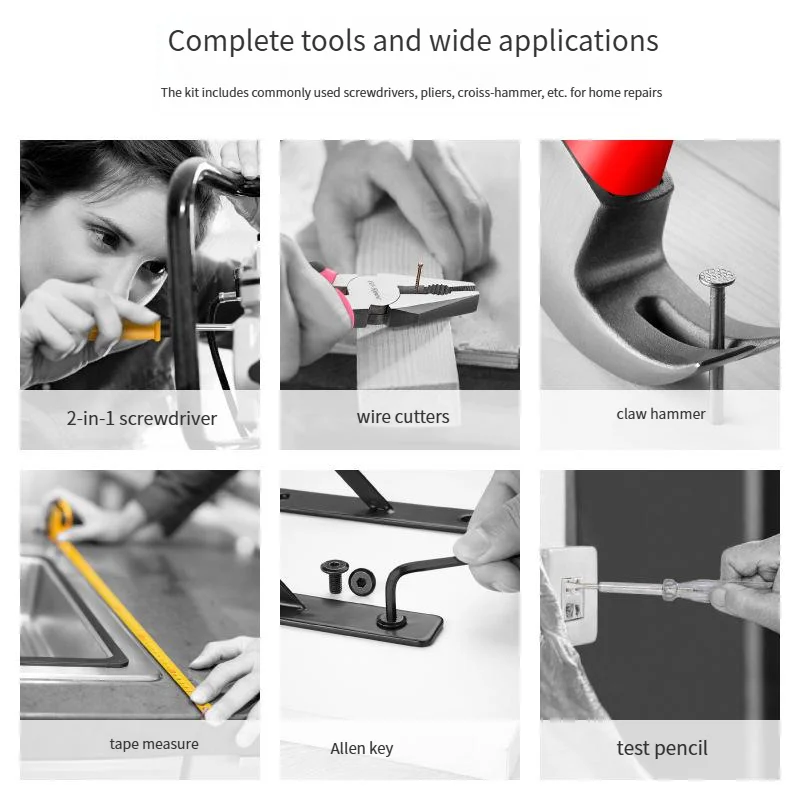 Complete tools and wide applications

The kit includes commonly used screwdrivers, pliers, croiss-hammer, etc. for home repairs

2-in-1 screwdriver

wire cutters

claw hammer

tape measure

Allen key

test pencil