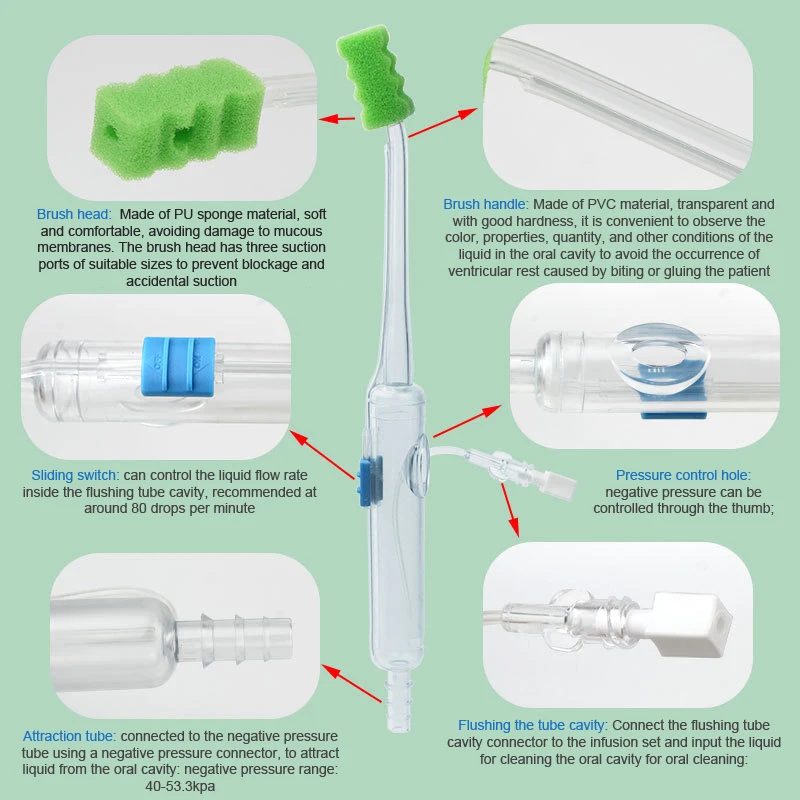 Brush head: Made of PU sponge material, soft and comfortable, avoiding damage to mucous membranes. The brush head has three suction ports of suitable sizes to prevent blockage and accidental suction

Brush handle: Made of PVC material, transparent and with good hardness, it is convenient to observe the color, properties, quantity, and other conditions of the liquid in the oral cavity to avoid the occurrence of ventricular rest caused by biting or gluing the patient

Sliding switch: can control the liquid flow rate inside the flushing tube cavity, recommended at around 80 drops per minute

Pressure control hole: negative pressure can be controlled through the thumb;

Attraction tube: connected to the negative pressure tube using a negative pressure connector, to attract liquid from the oral cavity: negative pressure range: 40-53.3kpa

Flushing the tube cavity: Connect the flushing tube cavity connector to the infusion set and input the liquid for cleaning the oral cavity for oral cleaning: