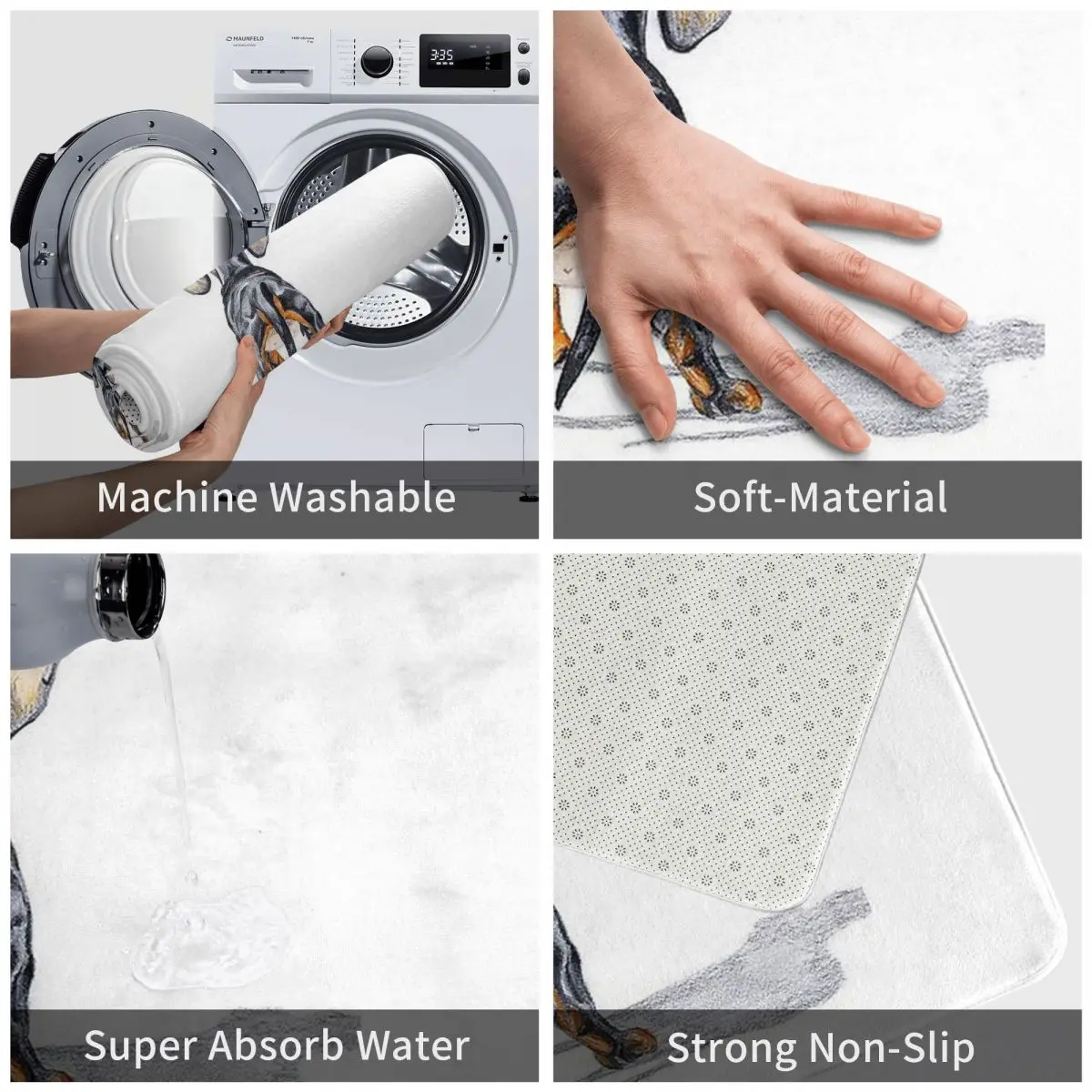 MAUNFELD

3:35

Machine Washable

Soft-Material

Super Absorb Water

Strong Non-Slip