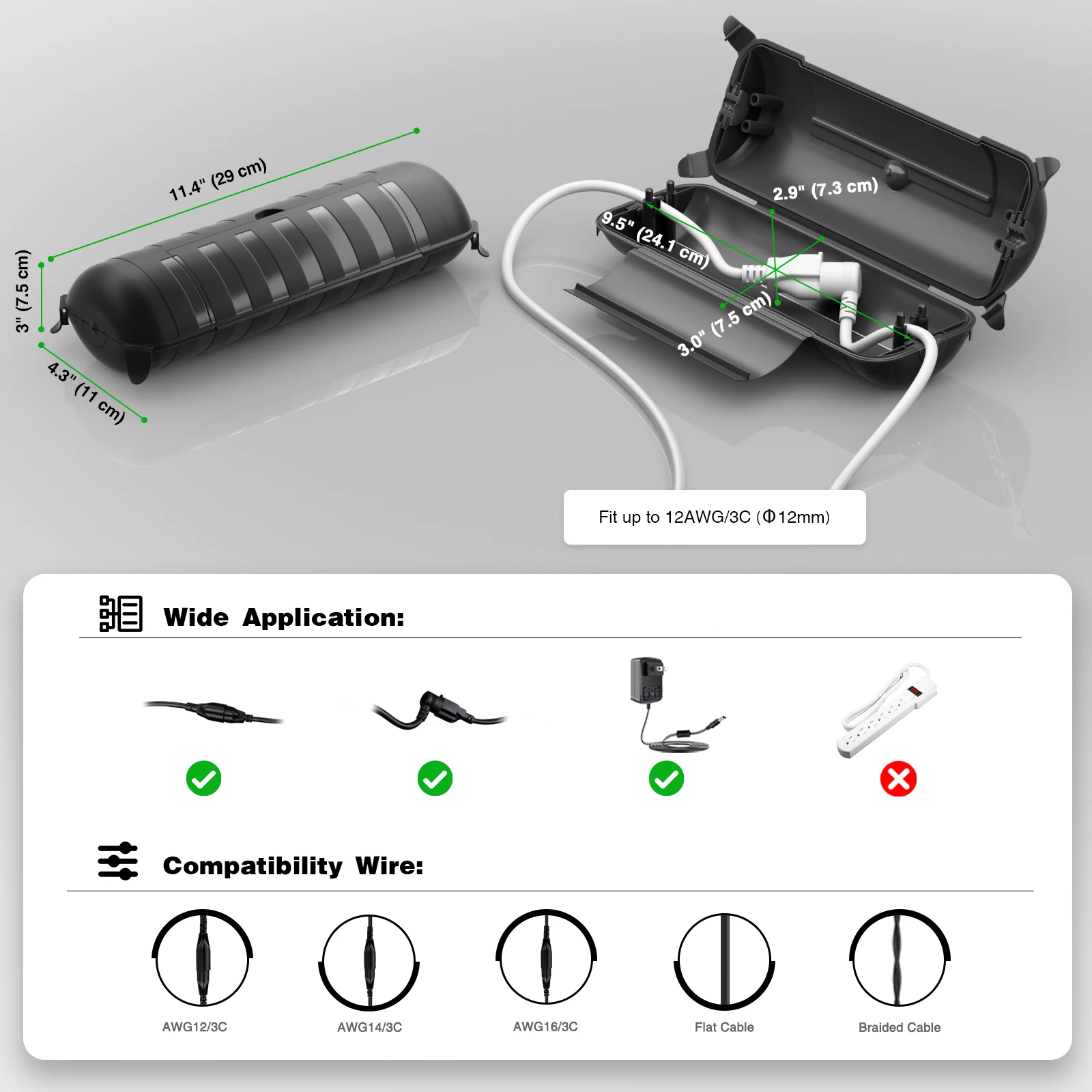 11.4" (29 cm)

3" (7.5 cm)

4.3" (11 cm)

2.9" (7.3 cm)

9.5" (24.1 cm)

3.0" (7.5 cm)

Fit up to 12AWG/3C (Φ12mm)

Wide Application:

Compatibility Wire:

AWG12/3C

AWG14/3C

AWG16/3C

Flat Cable

Braided Cable