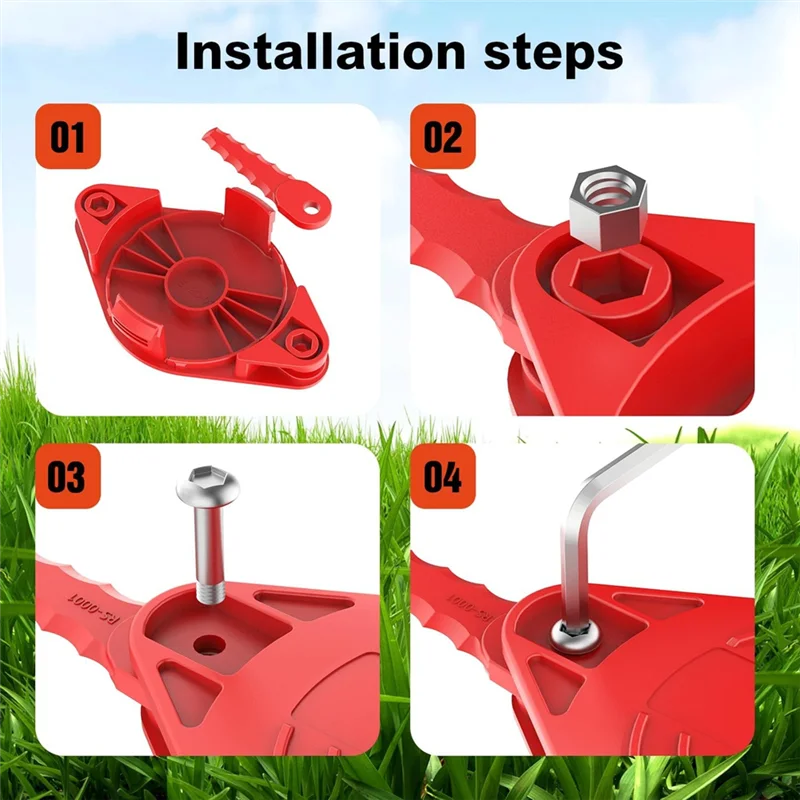 Installation steps

01

02

03

RS-0001

04

RS-0001