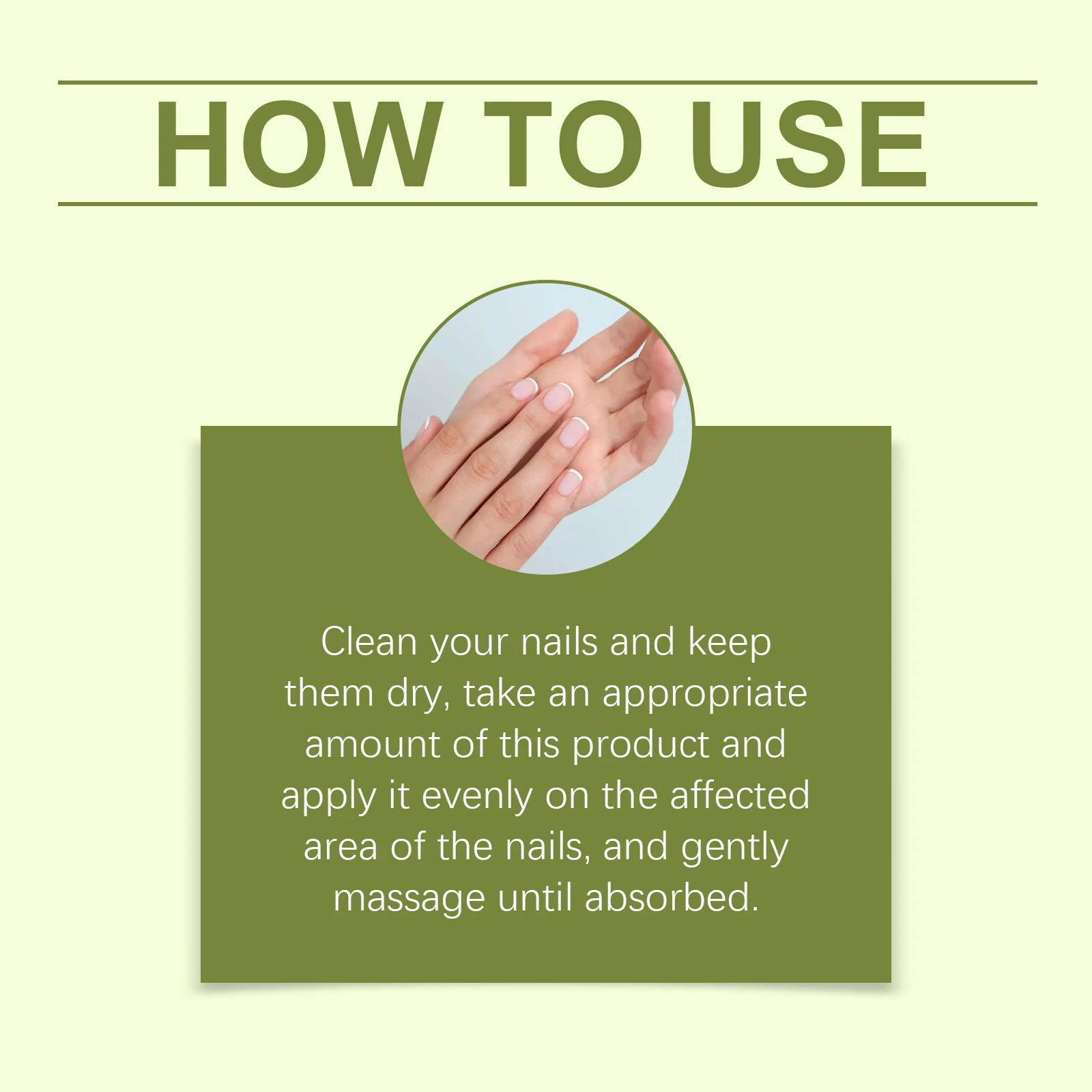 HOW TO USE

Clean your nails and keep them dry, take an appropriate amount of this product and apply it evenly on the affected area of the nails, and gently massage until absorbed.