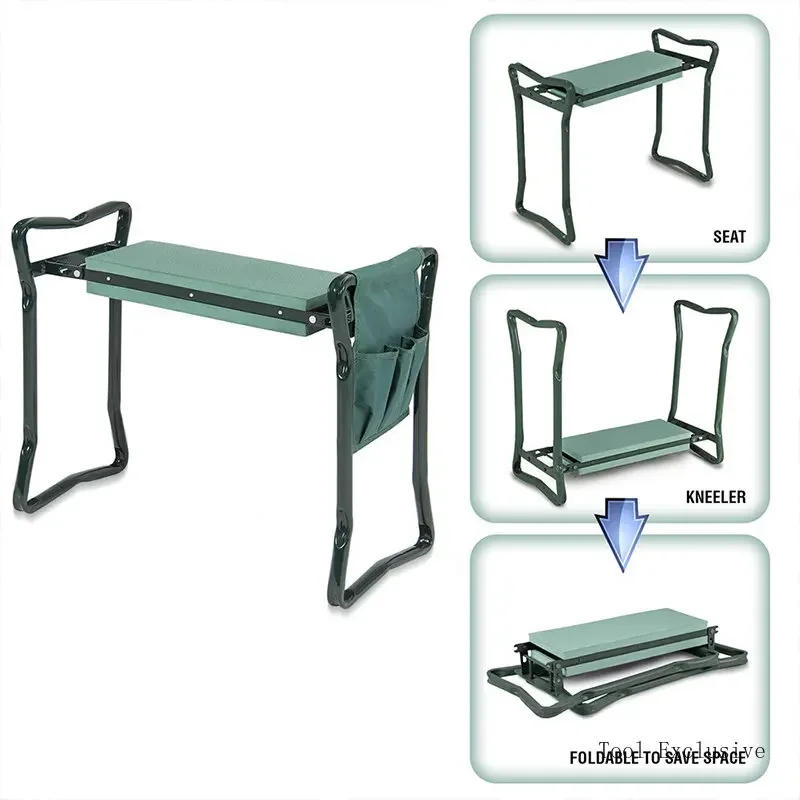 SEAT

KNEELER

FOLDABLE TO SAVE SPACE

Tool Exclusive