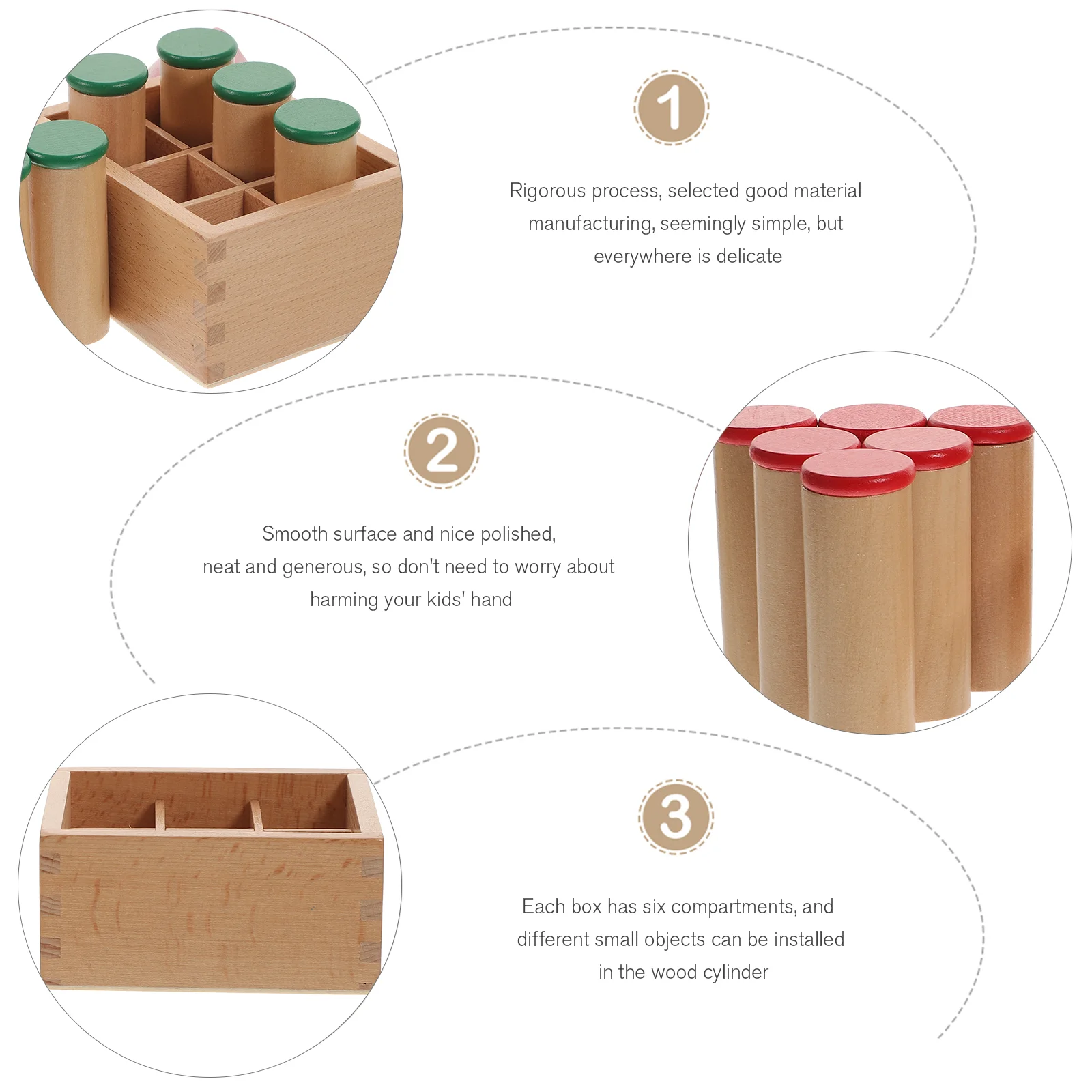 1

Rigorous process, selected good material manufacturing, seemingly simple, but everywhere is delicate

2

Smooth surface and nice polished, neat and generous, so don't need to worry about harming your kids' hand

3

Each box has six compartments, and different small objects can be installed in the wood cylinder