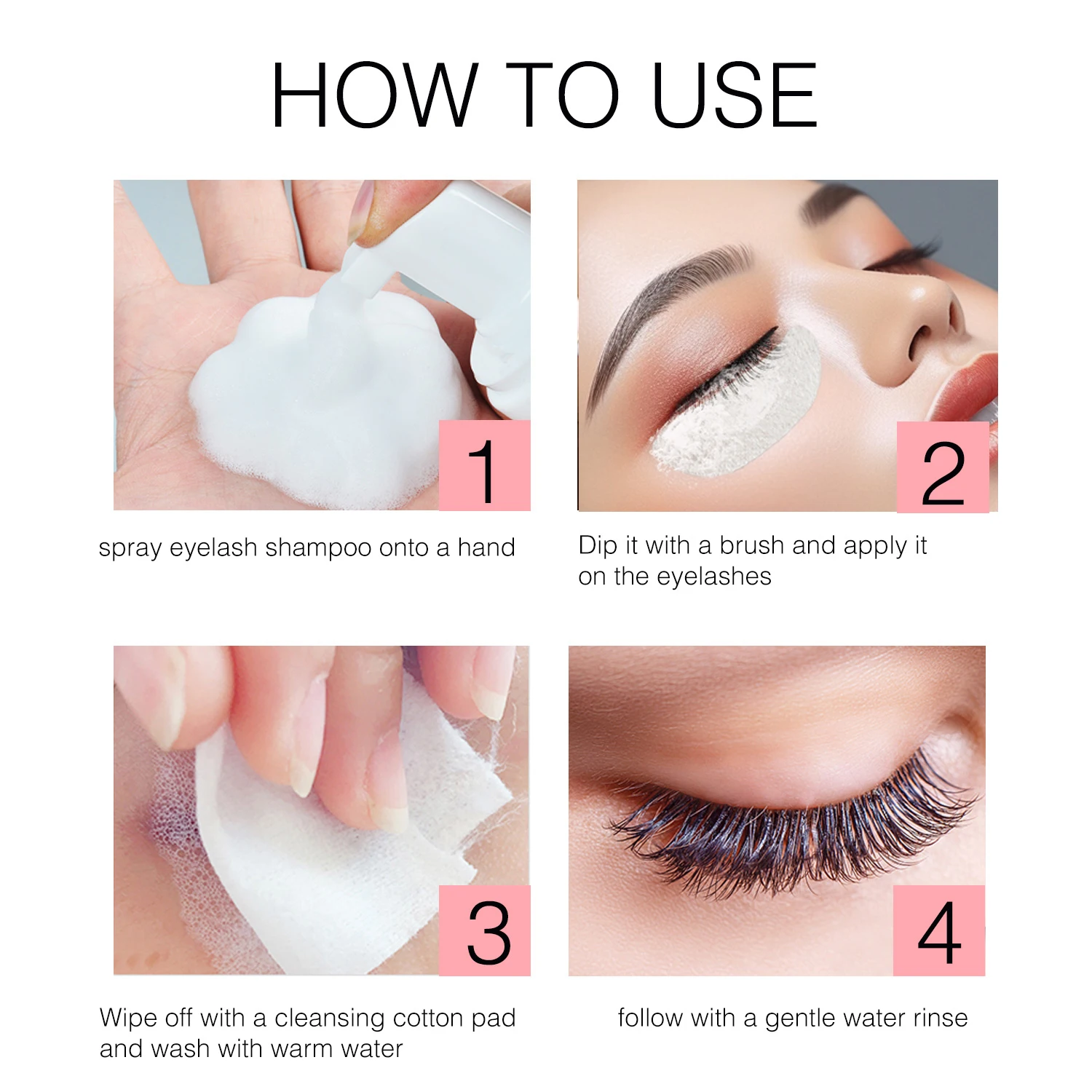 HOW TO USE

1

spray eyelash shampoo onto a hand

2

Dip it with a brush and apply it on the eyelashes

3

Wipe off with a cleansing cotton pad and wash with warm water

4

follow with a gentle water rinse