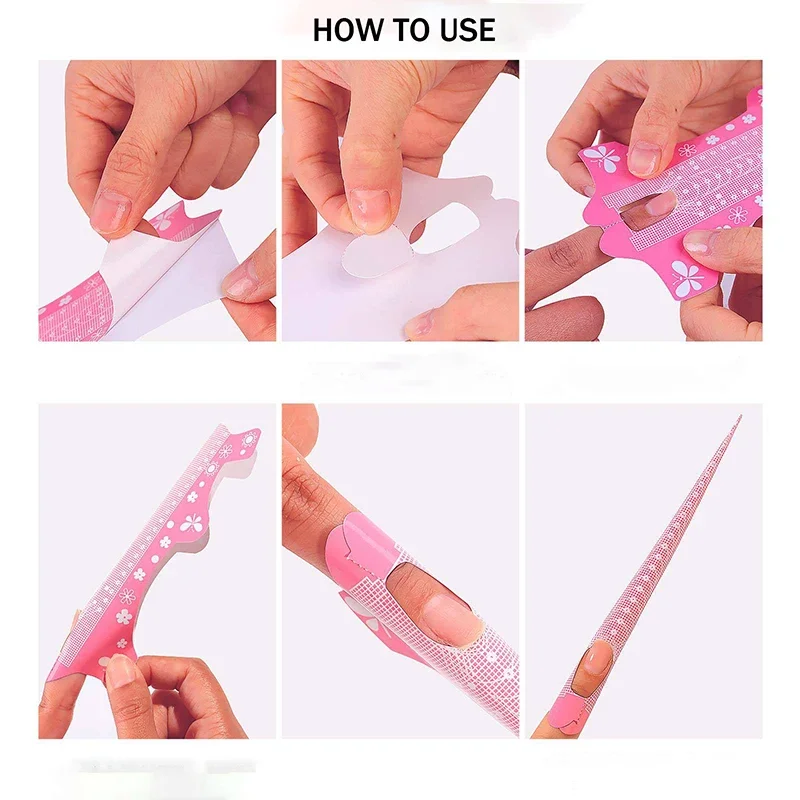 HOW TO USE