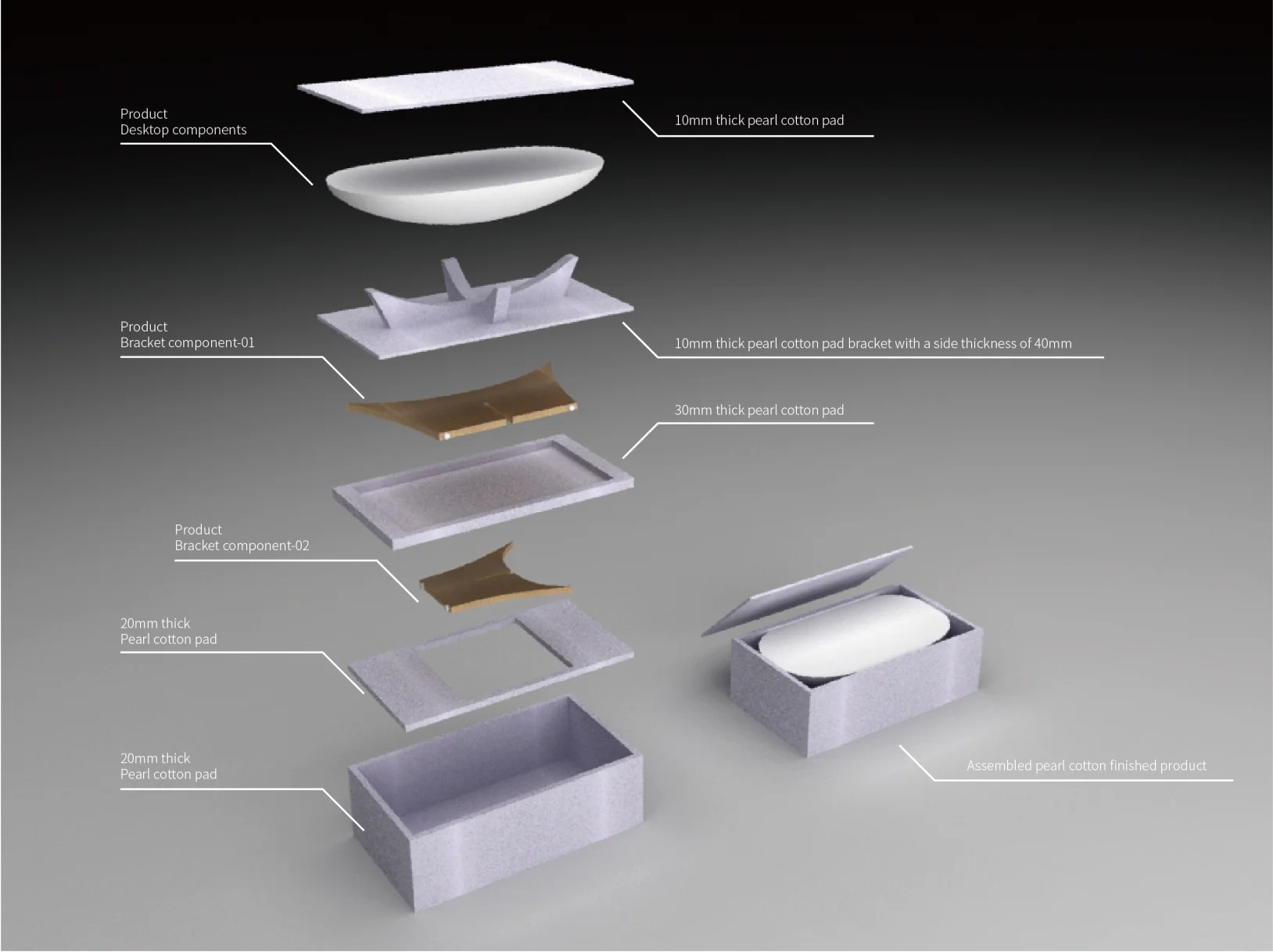 Product
Desktop components

10mm thick pearl cotton pad

Product
Bracket component-01

10mm thick pearl cotton pad bracket with a side thickness of 40mm

30mm thick pearl cotton pad

Product
Bracket component-02

20mm thick
Pearl cotton pad

20mm thick
Pearl cotton pad

Assembled pearl cotton finished product