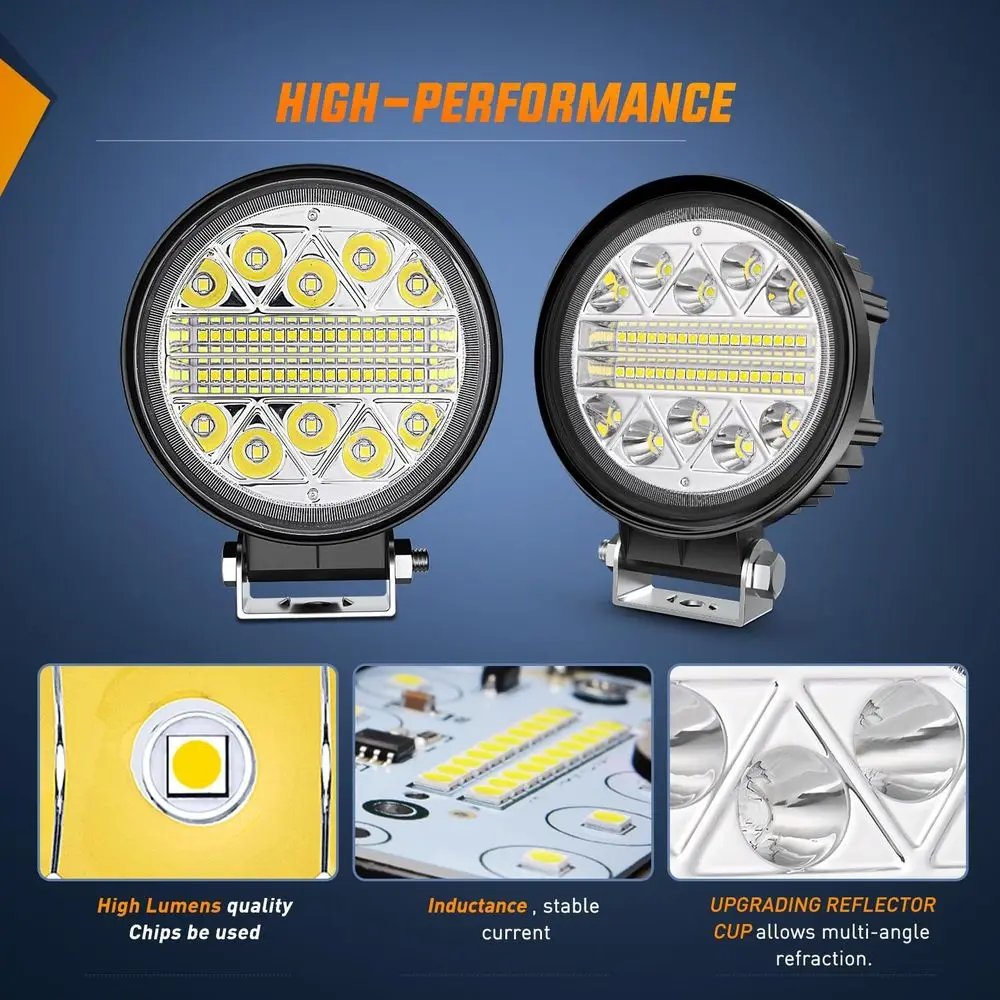 HIGH-PERFORMANCE

High Lumens quality Chips be used

Inductance , stable current

UPGRADING REFLECTOR CUP allows multi-angle refraction.