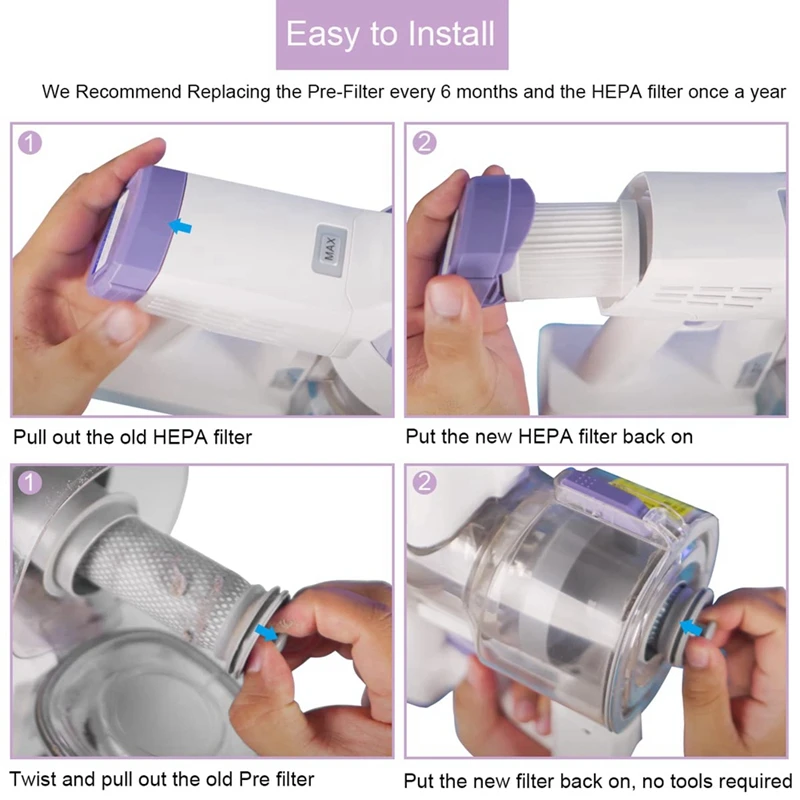 Easy to Install

We Recommend Replacing the Pre-Filter every 6 months and the HEPA filter once a year

1

MAX

Pull out the old HEPA filter

2

Put the new HEPA filter back on

1

Twist and pull out the old Pre filter

2

Put the new filter back on, no tools required