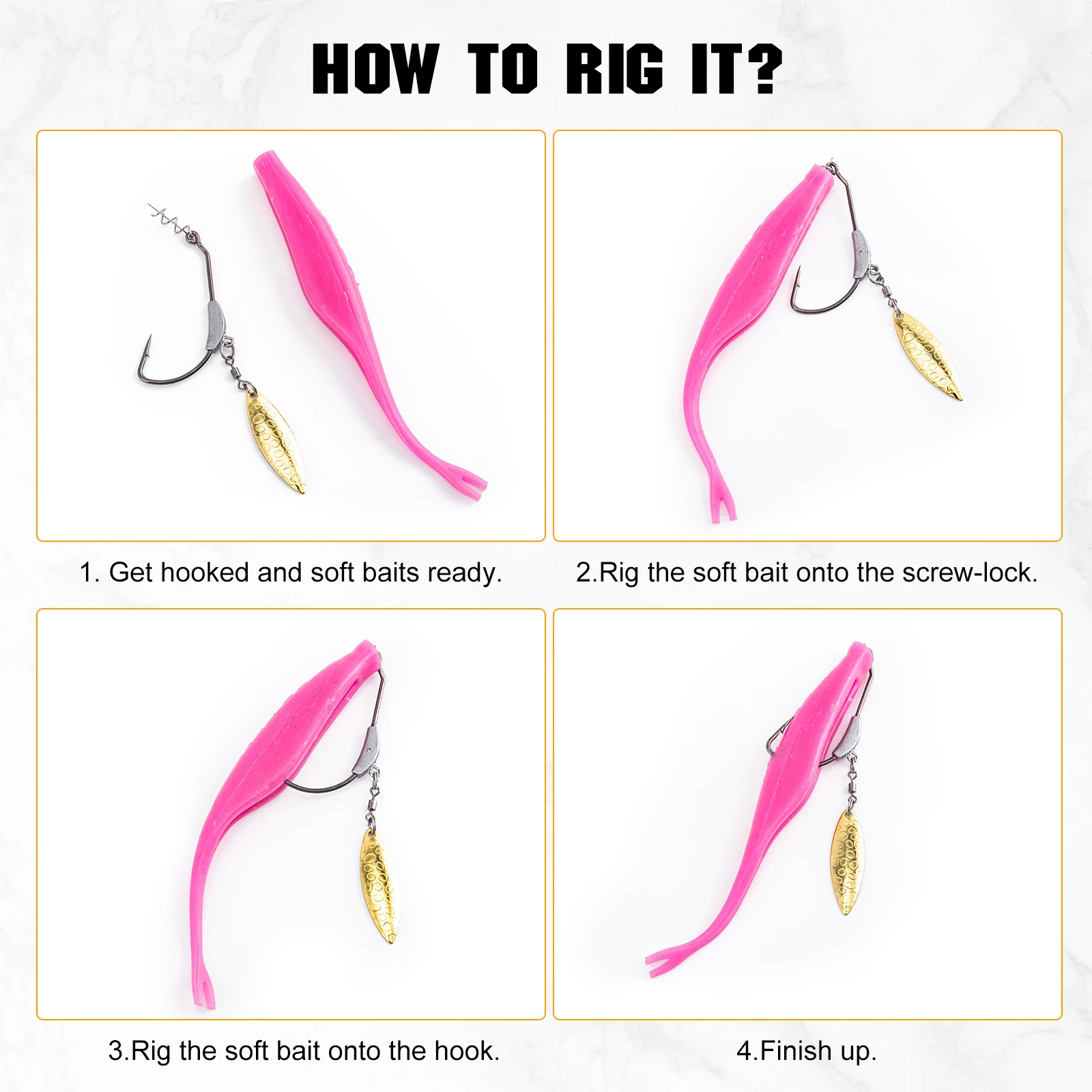 HOW TO RIG IT?

1. Get hooked and soft baits ready.

2.Rig the soft bait onto the screw-lock.

3.Rig the soft bait onto the hook.

4.Finish up.