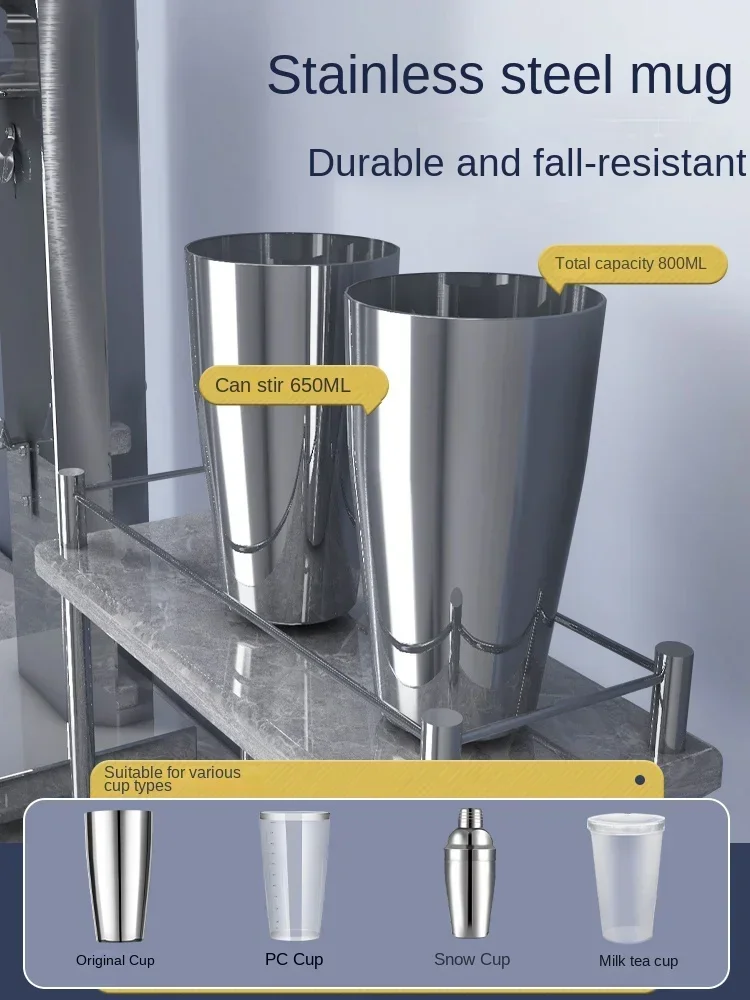 Stainless steel mug

Durable and fall-resistant

Total capacity 800ML

Can stir 650ML

Suitable for various cup types

Original Cup

PC Cup

Snow Cup

Milk tea cup