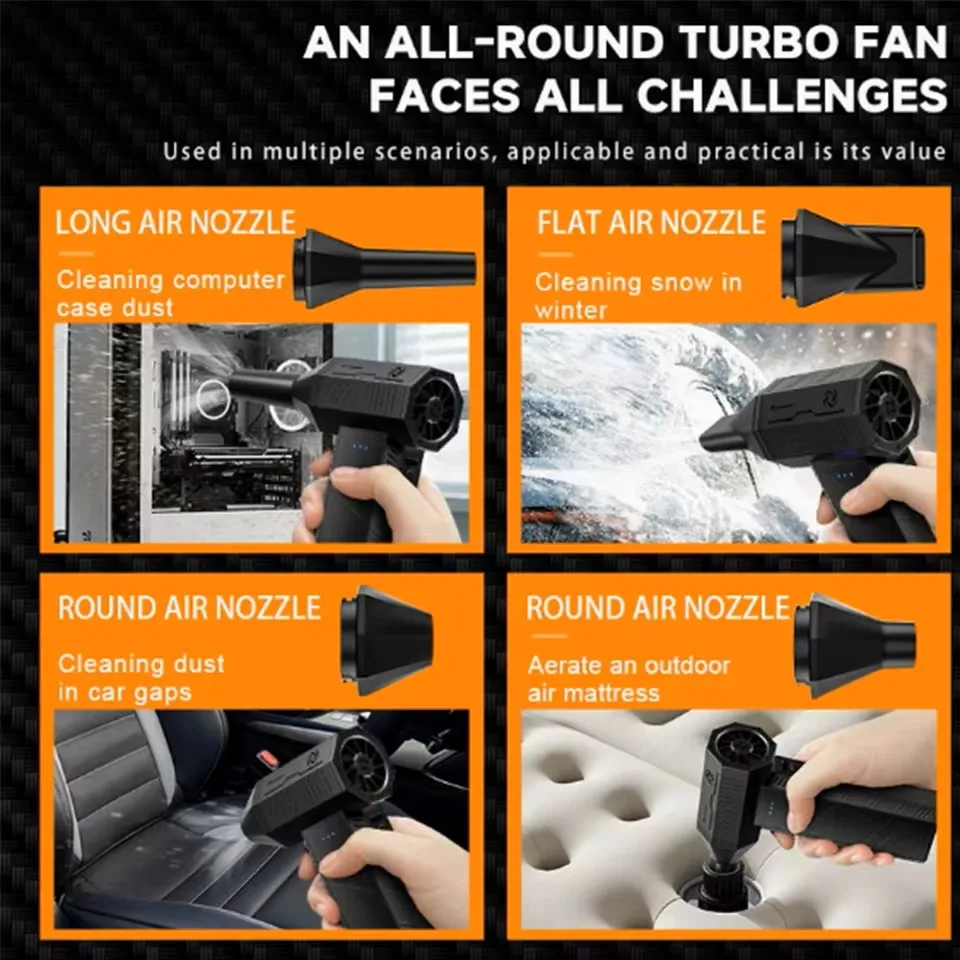 AN ALL-ROUND TURBO FAN FACES ALL CHALLENGES

Used in multiple scenarios, applicable and practical is its value

LONG AIR NOZZLE

Cleaning computer case dust

FLAT AIR NOZZLE

Cleaning snow in winter

ROUND AIR NOZZLE

Cleaning dust in car gaps

ROUND AIR NOZZLE

Aerate an outdoor air mattress