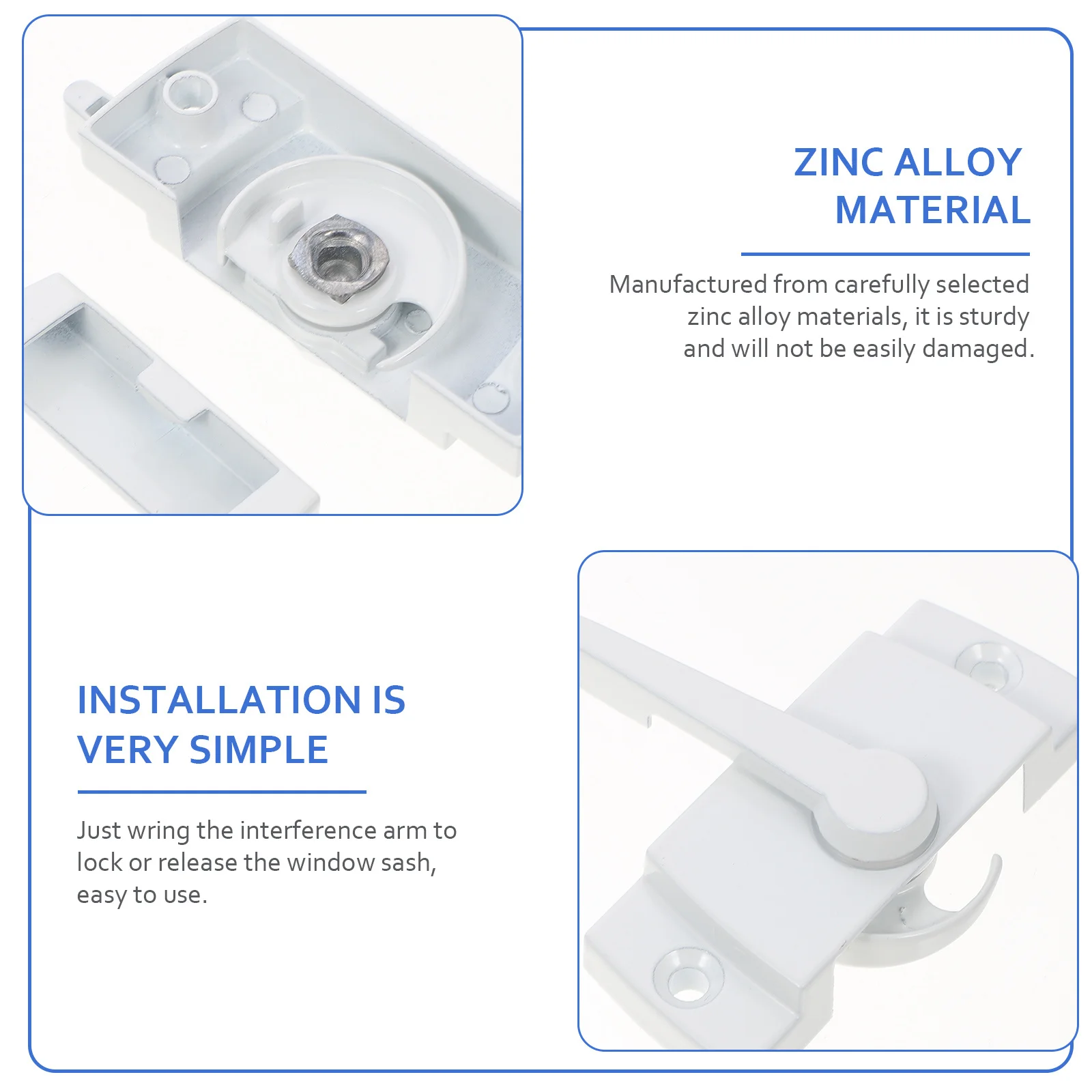 ZINC ALLOY MATERIAL

Manufactured from carefully selected zinc alloy materials, it is sturdy and will not be easily damaged.

INSTALLATION IS VERY SIMPLE

Just wring the interference arm to lock or release the window sash, easy to use.