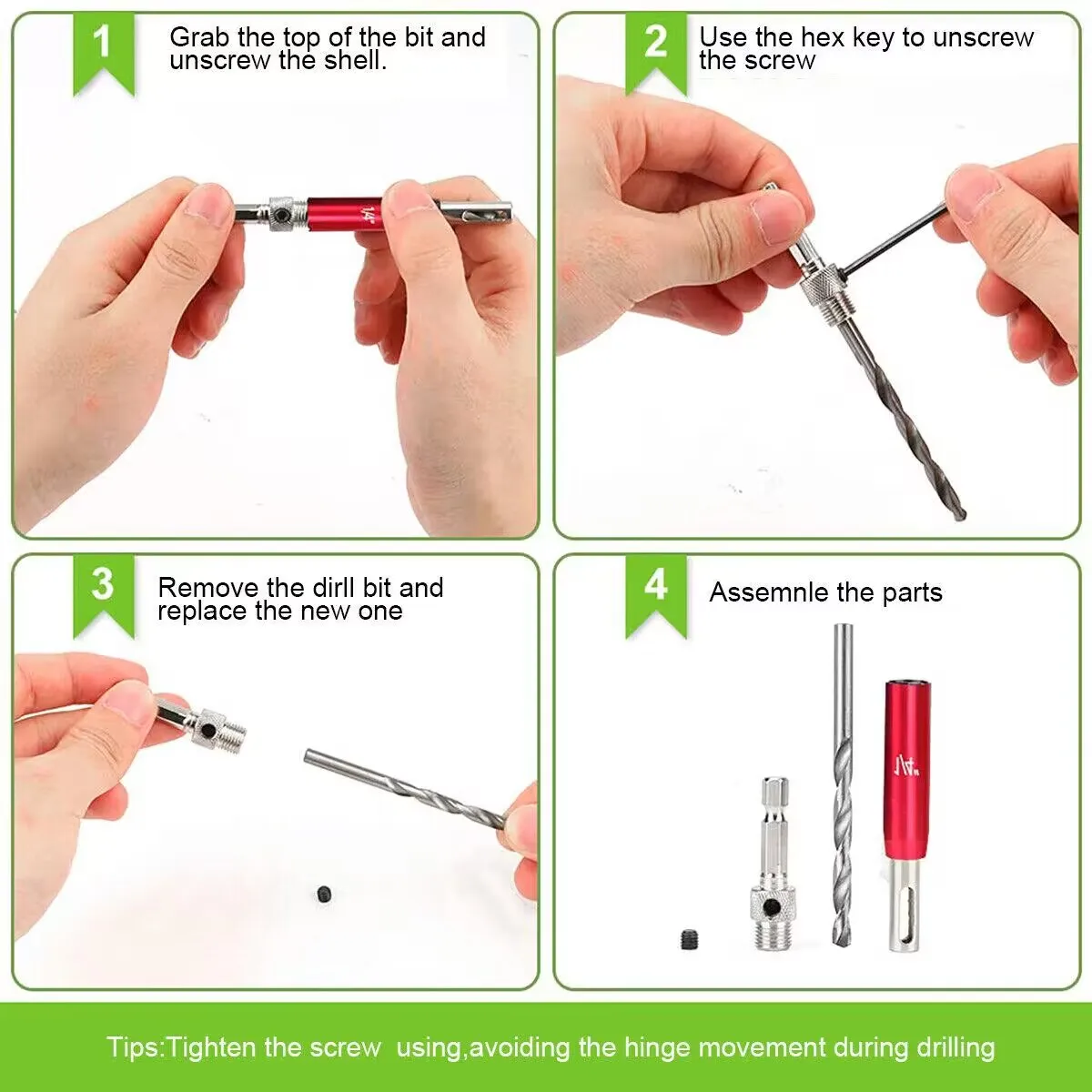 1

Grab the top of the bit and unscrew the shell.

1/4"

2

Use the hex key to unscrew the screw

3

Remove the dirll bit and replace the new one

4

Assemnle the parts

1/4"

Tips:Tighten the screw using,avoiding the hinge movement during drilling