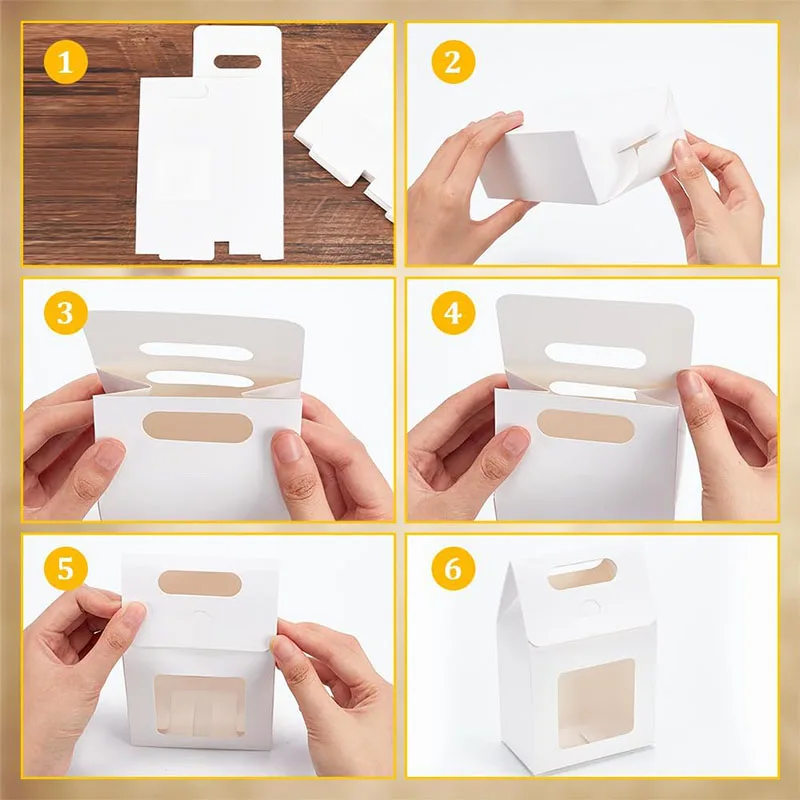 1

2

3

4

5

6